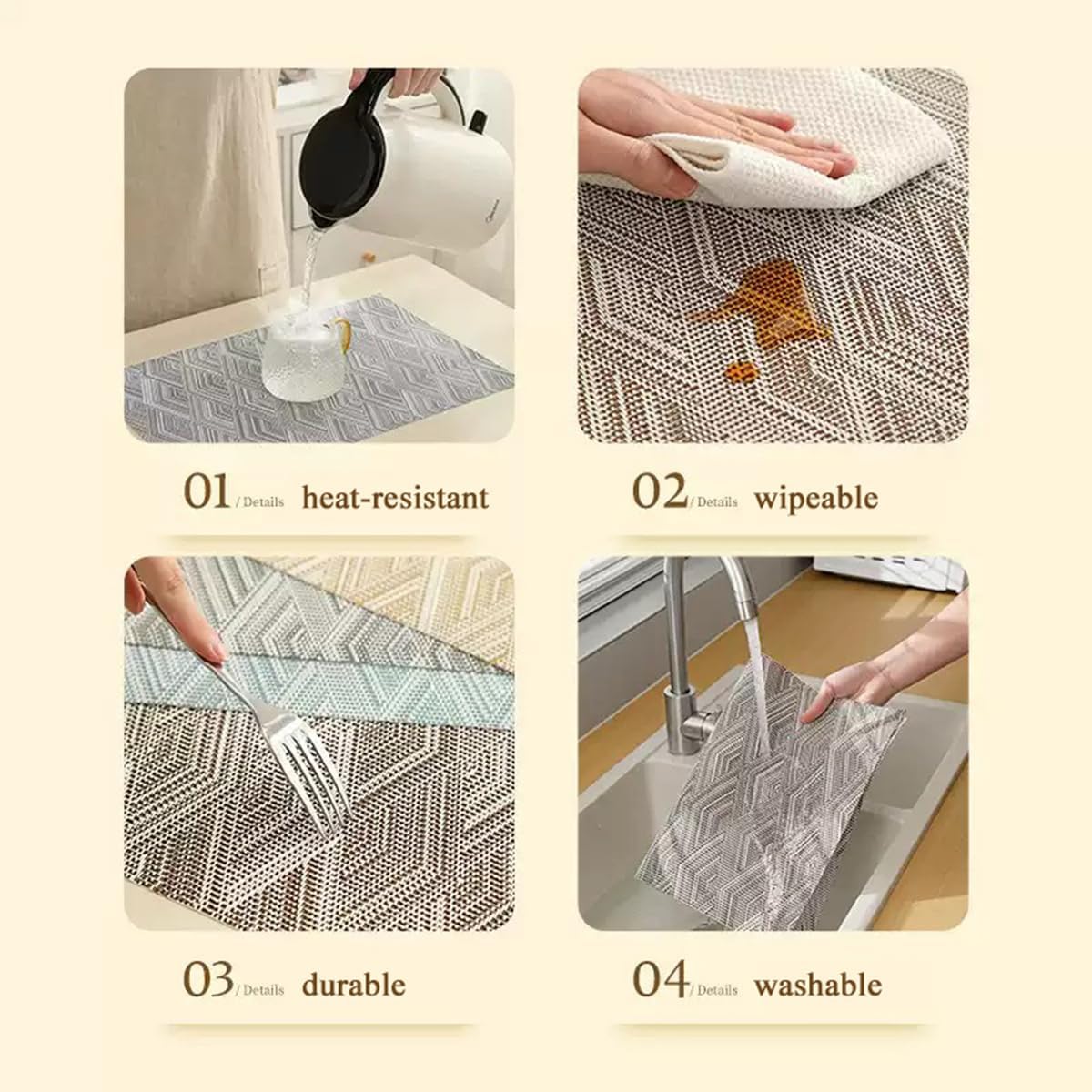 01 / Details heat-resistant

02 / Details wipeable

03 / Details durable

04 / Details washable