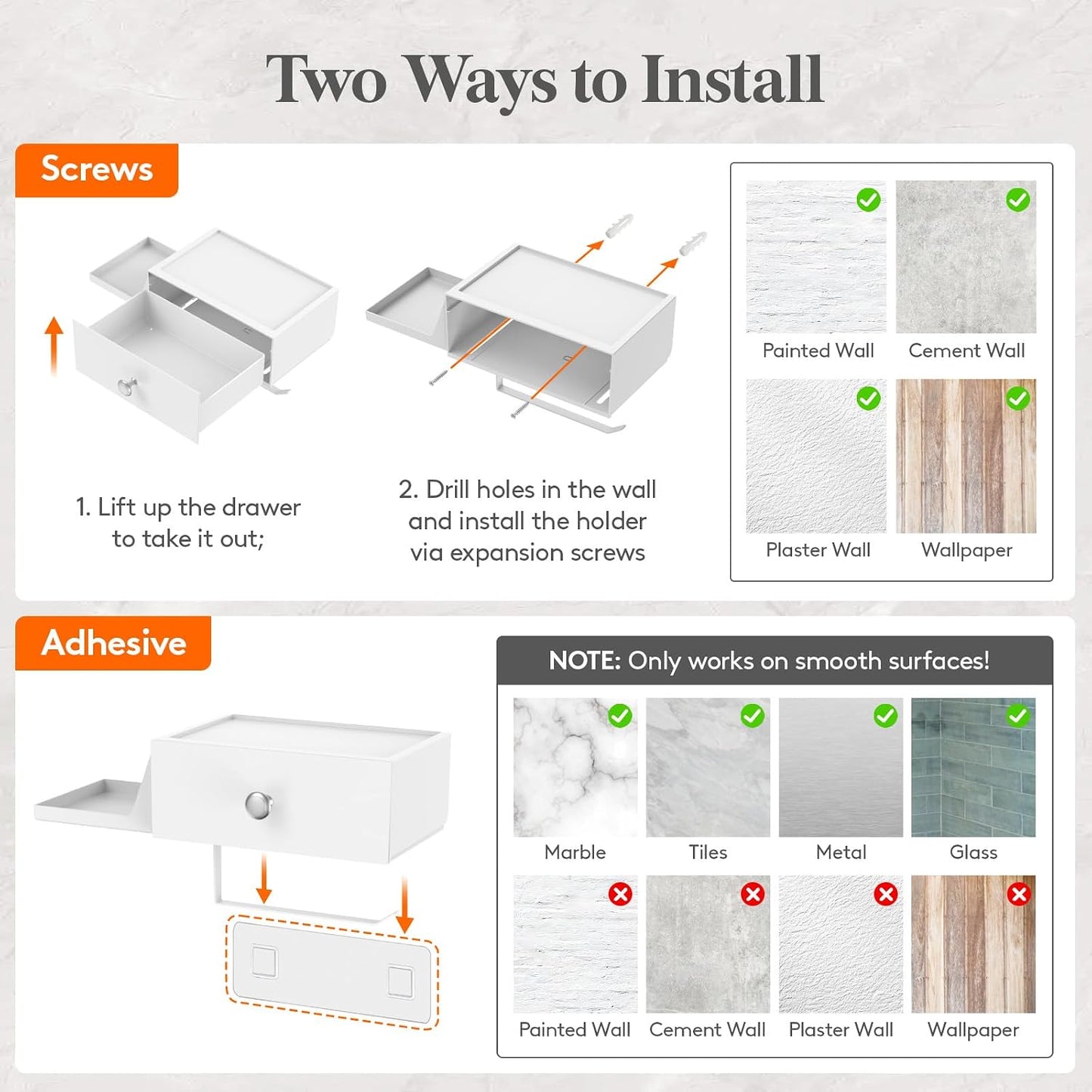 Two Ways to Install

Screws

1. Lift up the drawer to take it out;

2. Drill holes in the wall and install the holder via expansion screws

Painted Wall
Cement Wall
Plaster Wall
Wallpaper

Adhesive

NOTE: Only works on smooth surfaces!

Marble
Tiles
Metal
Glass
Painted Wall
Cement Wall
Plaster Wall
Wallpaper