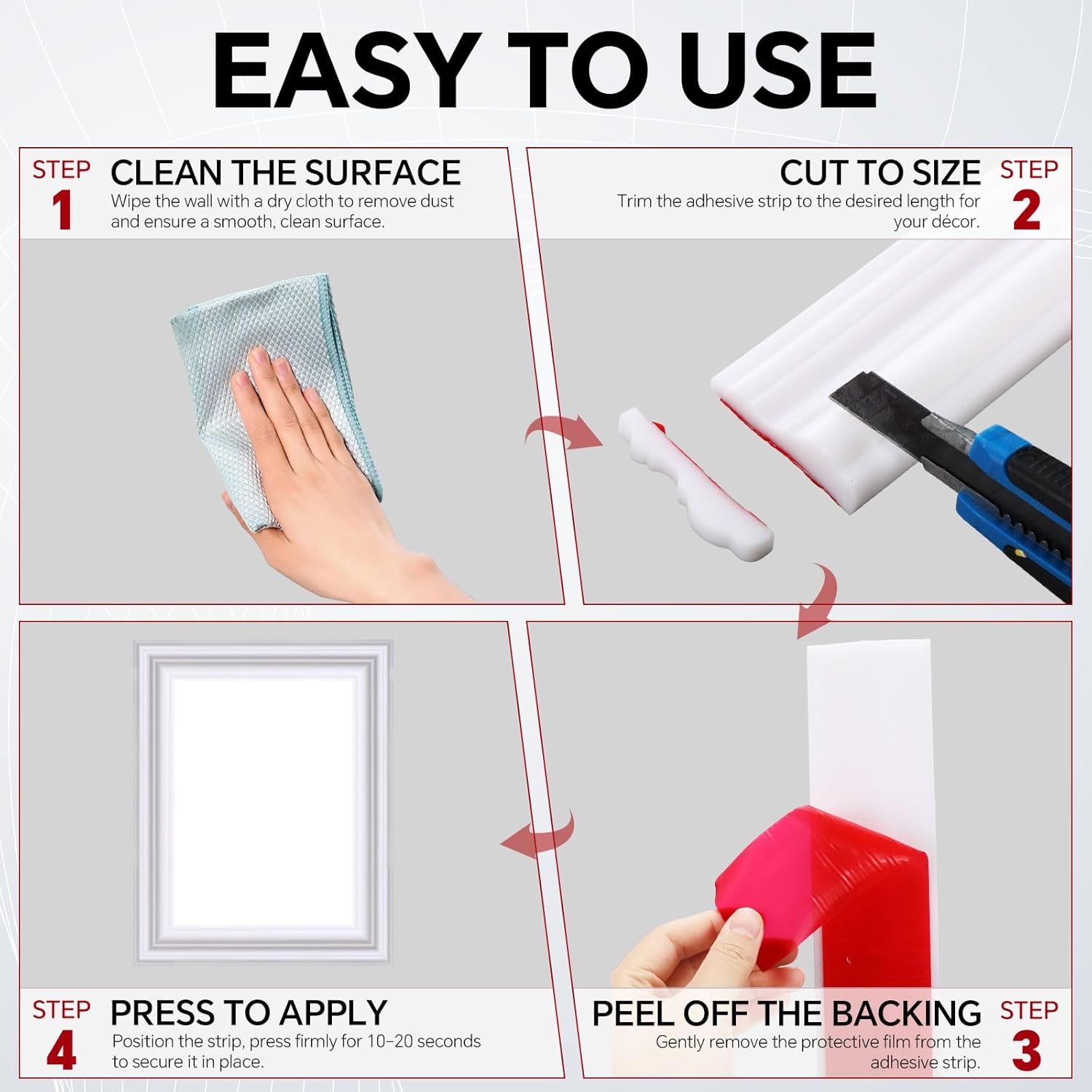 EASY TO USE

STEP
1
CLEAN THE SURFACE
Wipe the wall with a dry cloth to remove dust and ensure a smooth, clean surface.

CUT TO SIZE
Trim the adhesive strip to the desired length for your décor.
STEP
2

STEP
4
PRESS TO APPLY
Position the strip, press firmly for 10–20 seconds to secure it in place.

PEEL OFF THE BACKING
Gently remove the protective film from the adhesive strip.
STEP
3