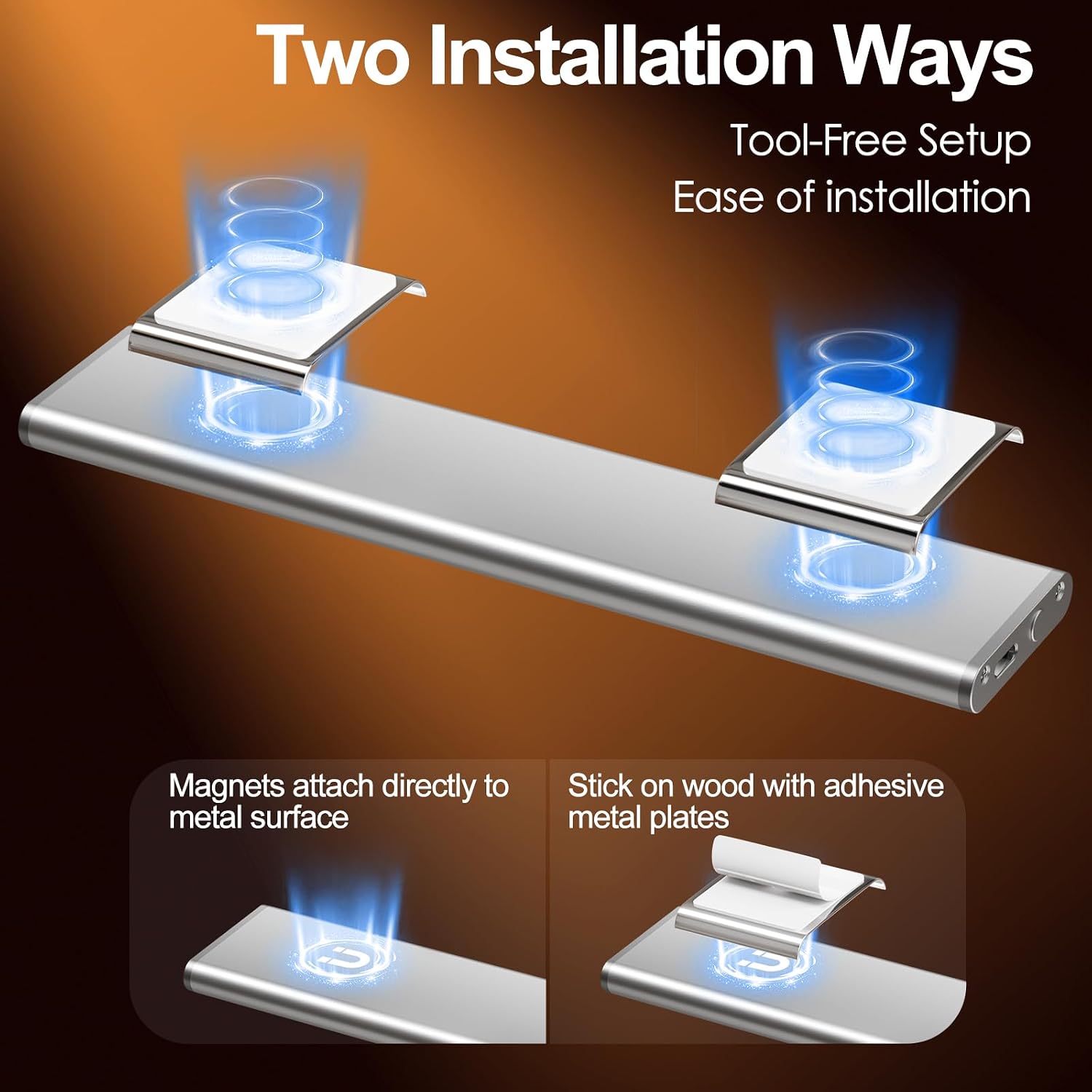 Two Installation Ways

Tool-Free Setup
Ease of installation

Magnets attach directly to metal surface

Stick on wood with adhesive metal plates