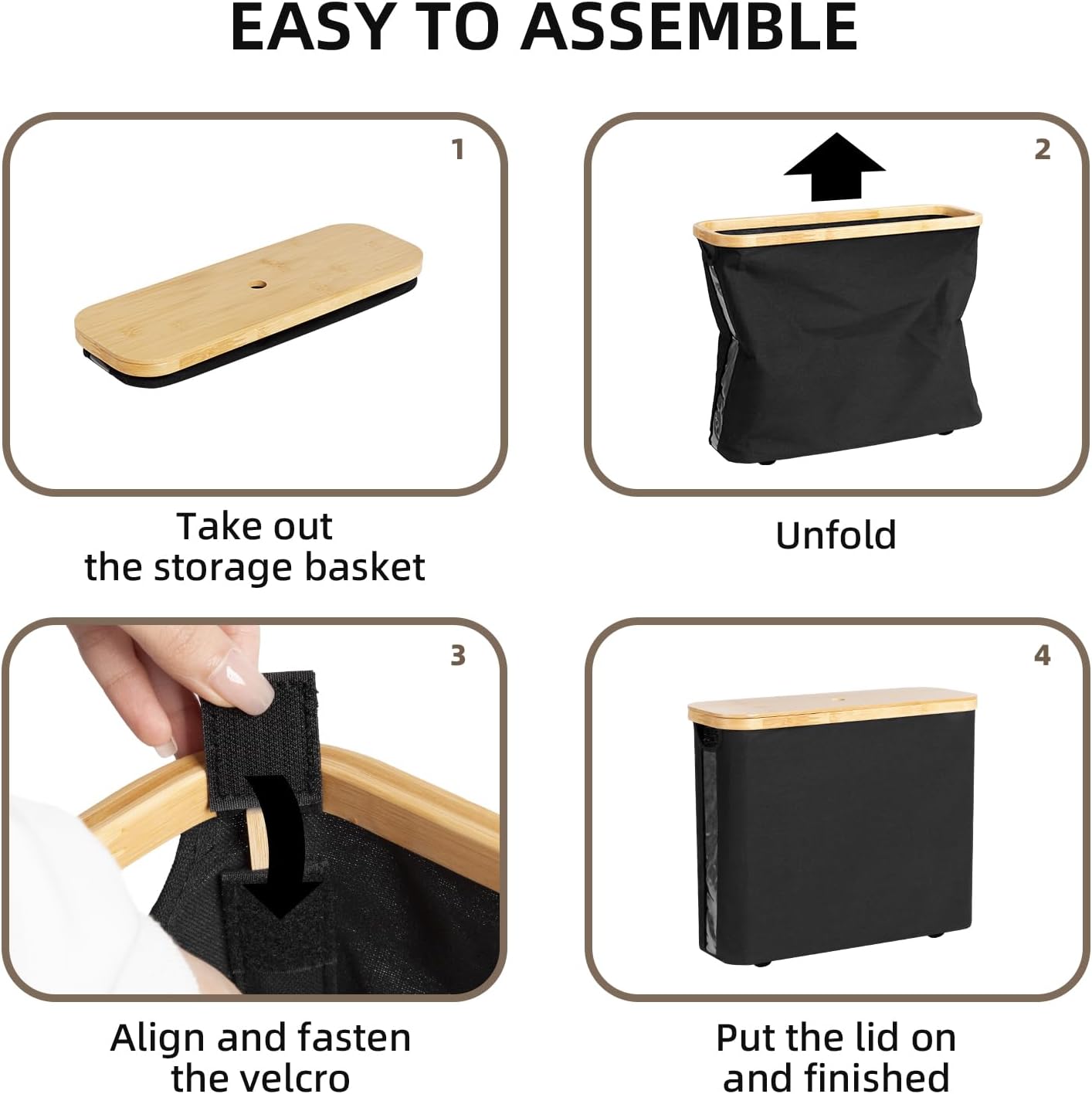 EASY TO ASSEMBLE

1

Take out the storage basket

2

Unfold

3

Align and fasten the velcro

4

Put the lid on and finished