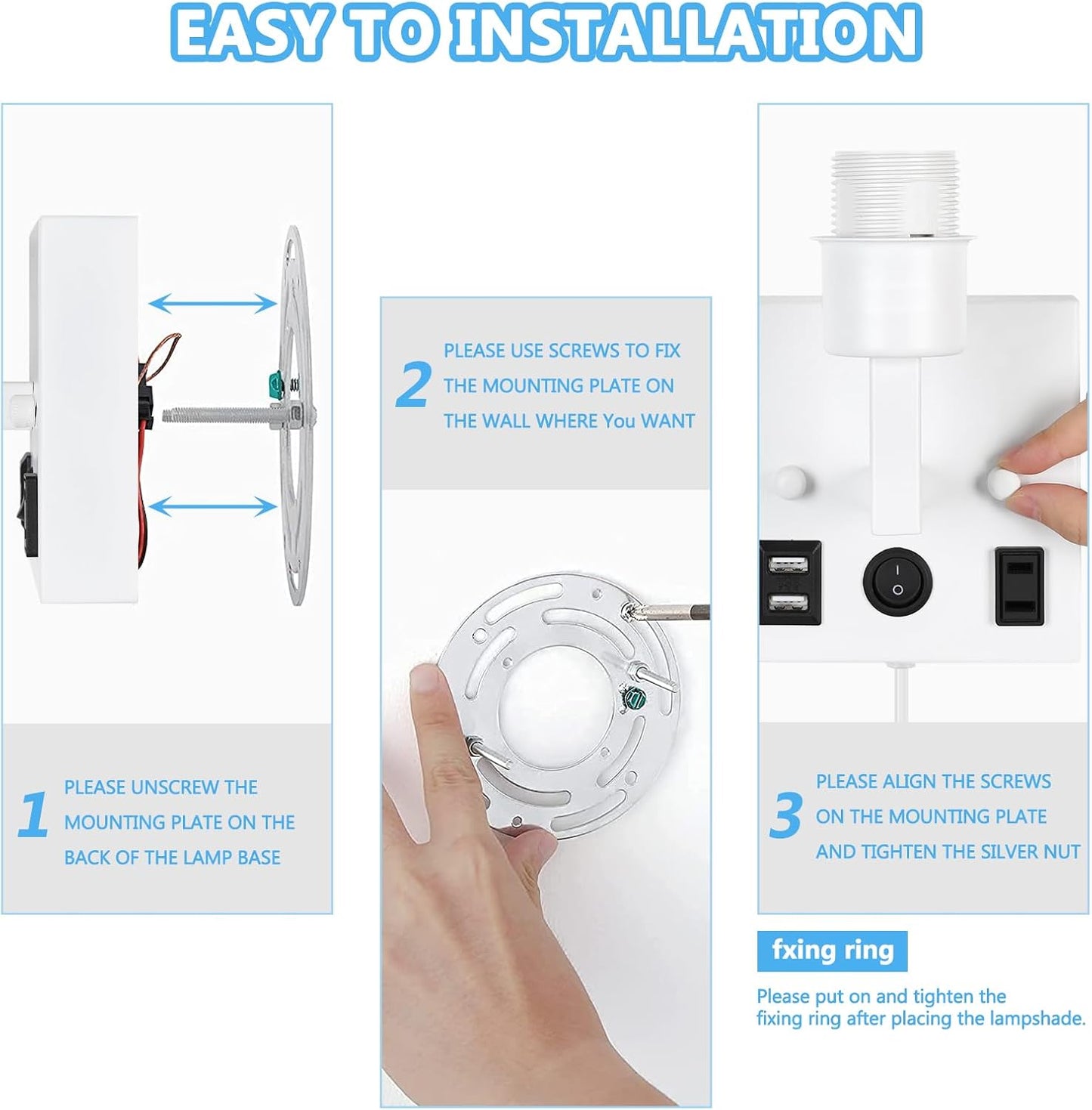 EASY TO INSTALLATION

1 PLEASE UNSCREW THE MOUNTING PLATE ON THE BACK OF THE LAMP BASE

2 PLEASE USE SCREWS TO FIX THE MOUNTING PLATE ON THE WALL WHERE You WANT

3 PLEASE ALIGN THE SCREWS ON THE MOUNTING PLATE AND TIGHTEN THE SILVER NUT

fxing ring

Please put on and tighten the fixing ring after placing the lampshade.