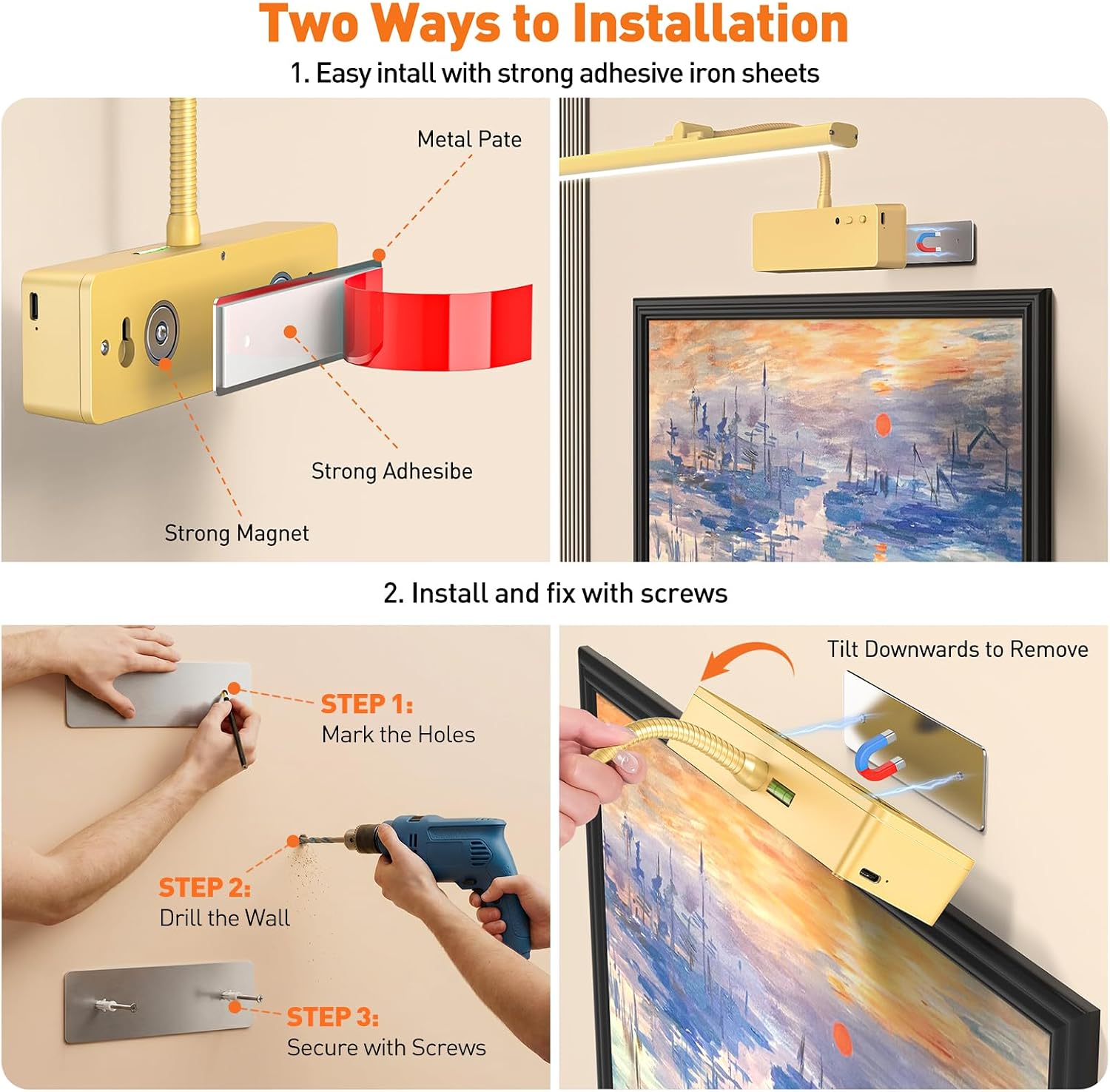 Two Ways to Installation

1. Easy intall with strong adhesive iron sheets

Metal Pate

Strong Adhesibe

Strong Magnet

2. Install and fix with screws

STEP 1:
Mark the Holes

STEP 2:
Drill the Wall

STEP 3:
Secure with Screws

Tilt Downwards to Remove