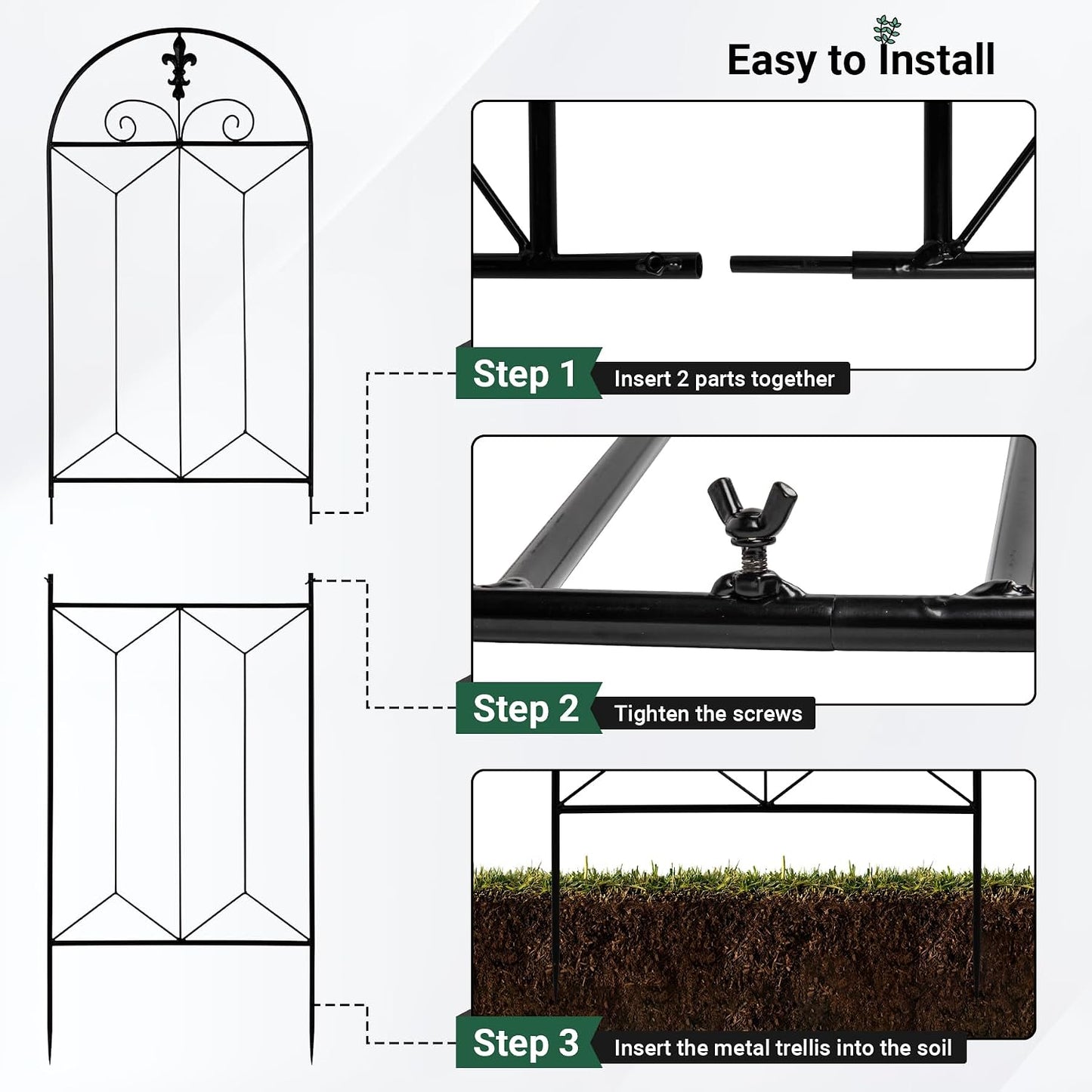 Easy to Install

Step 1 Insert 2 parts together

Step 2 Tighten the screws

Step 3 Insert the metal trellis into the soil