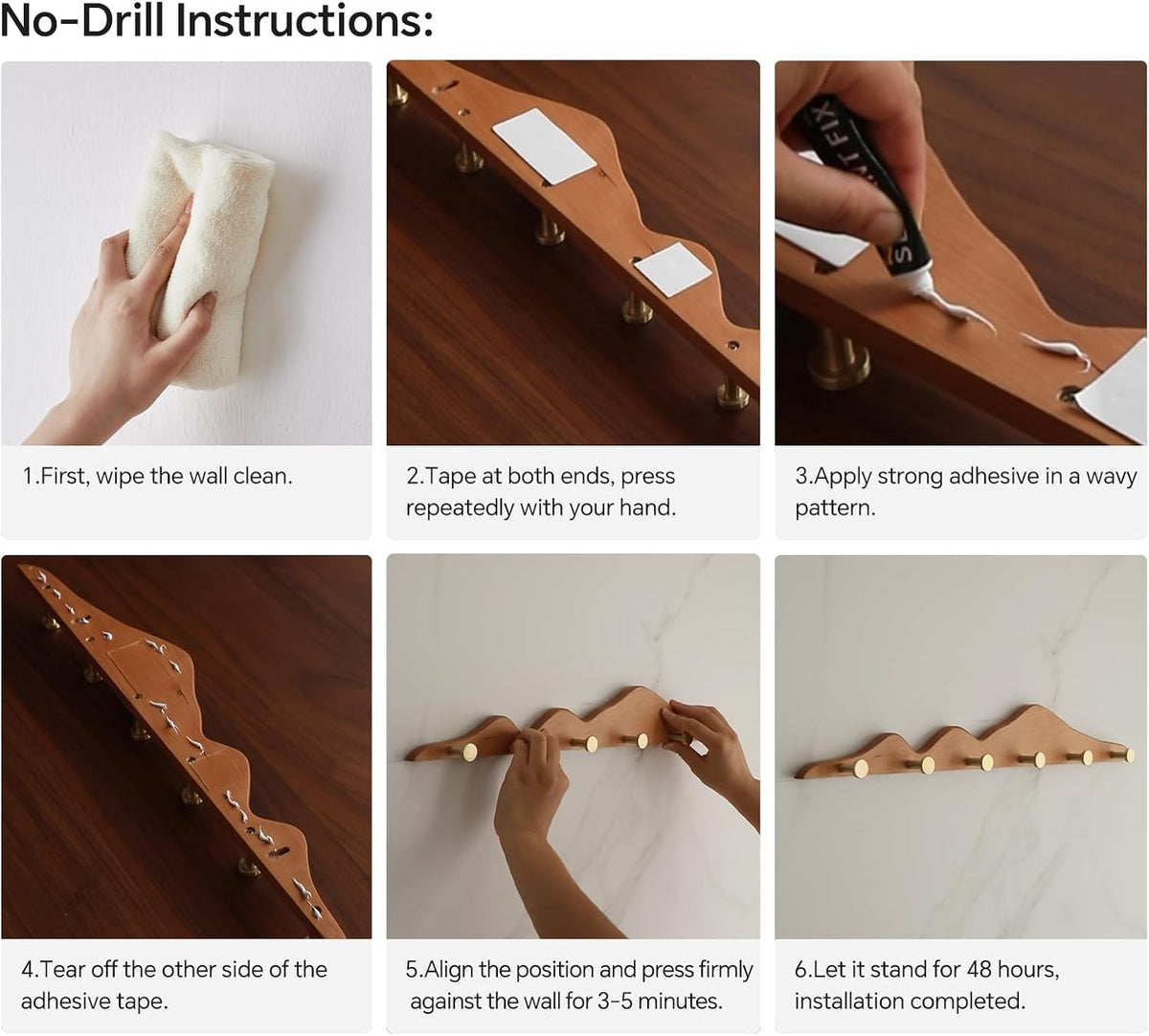 No-Drill Instructions:

1.First, wipe the wall clean.

2.Tape at both ends, press repeatedly with your hand.

3.Apply strong adhesive in a wavy pattern.

4.Tear off the other side of the adhesive tape.

5.Align the position and press firmly against the wall for 3-5 minutes.

6.Let it stand for 48 hours, installation completed.