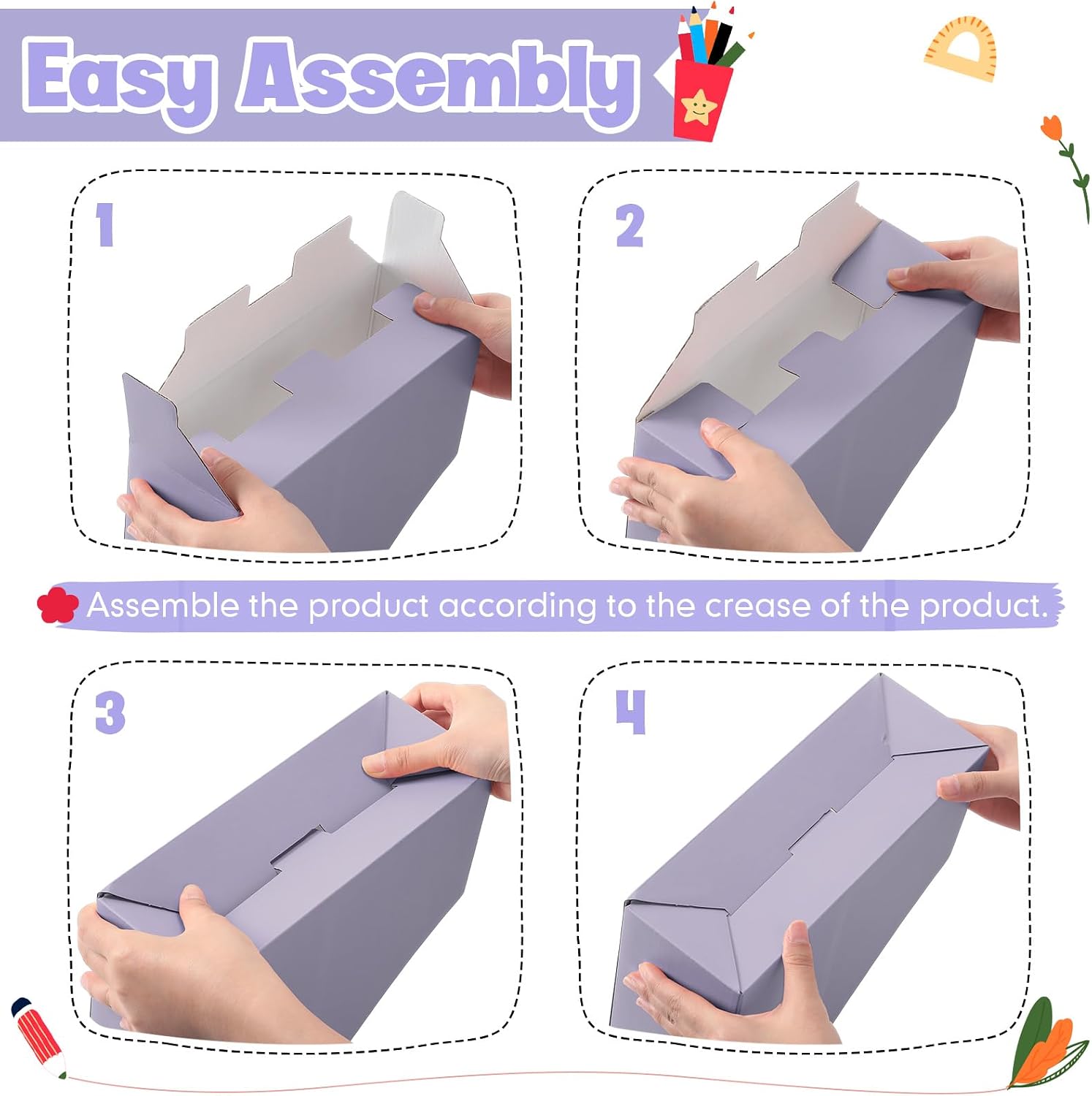 Easy Assembly

1

2

Assemble the product according to the crease of the product.

3

4