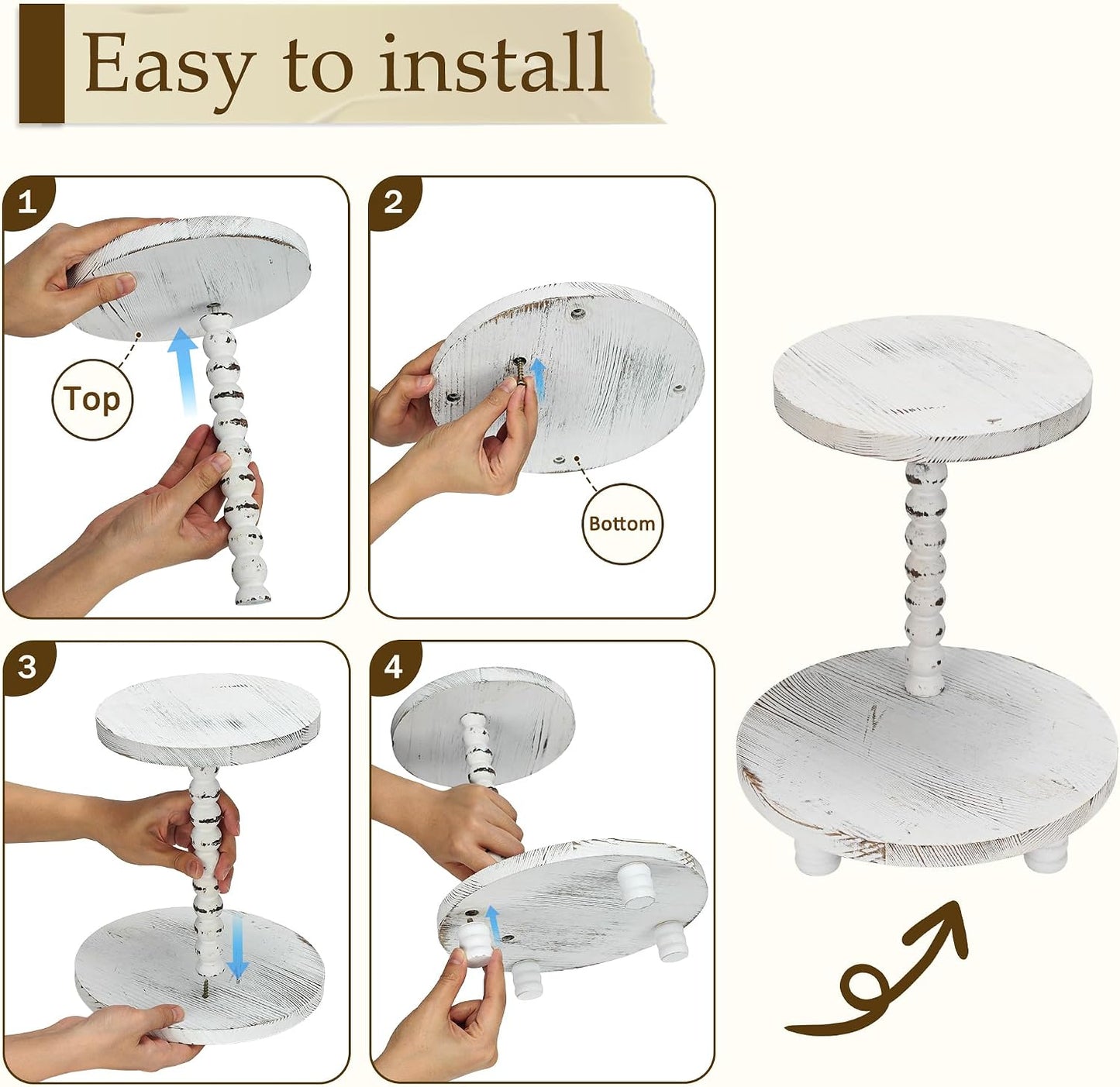 Easy to install

1

Top

2

Bottom

3

4