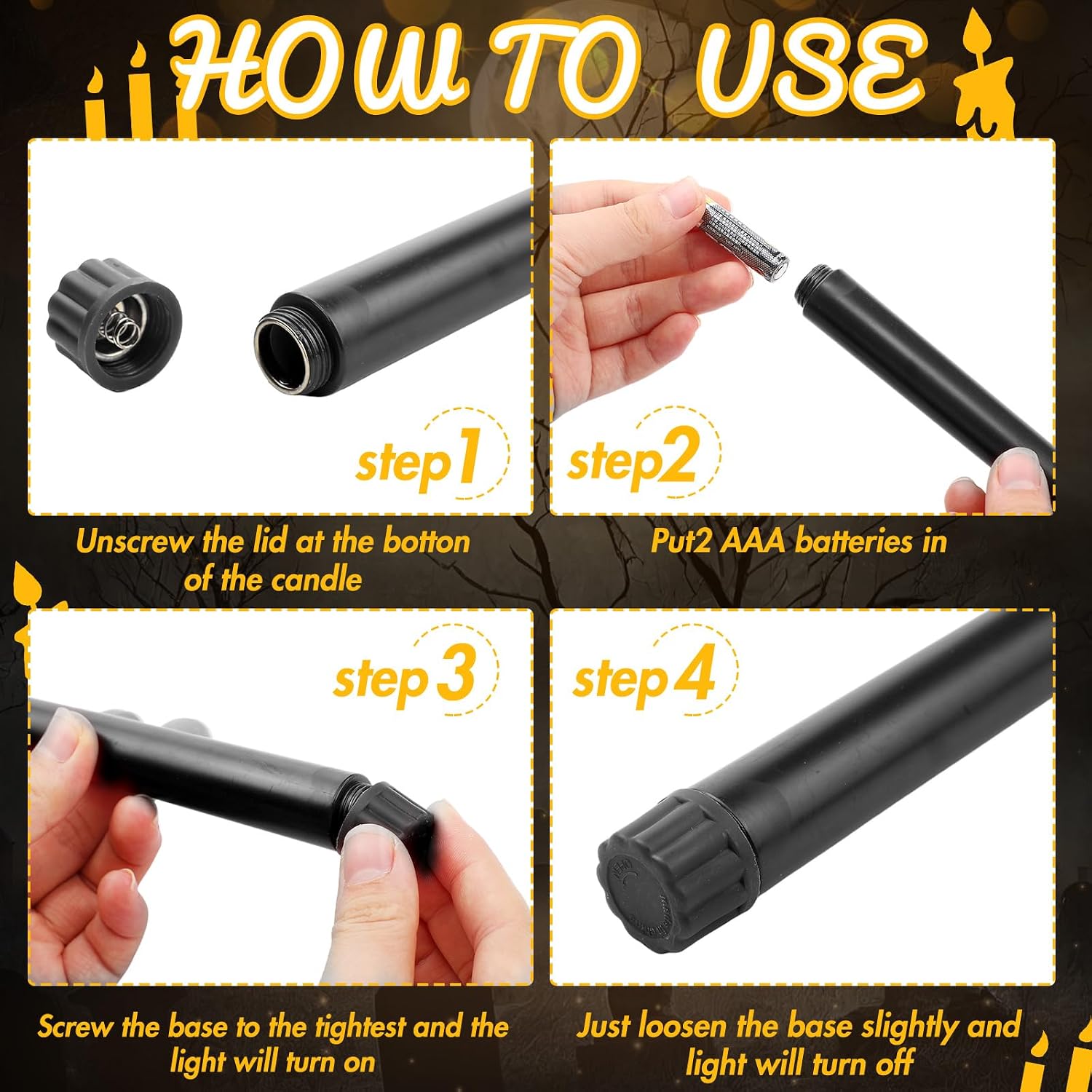 HOW TO USE

step1

Unscrew the lid at the botton of the candle

step2

Put2 AAA batteries in

step3

Screw the base to the tightest and the light will turn on

step4

Just loosen the base slightly and light will turn off