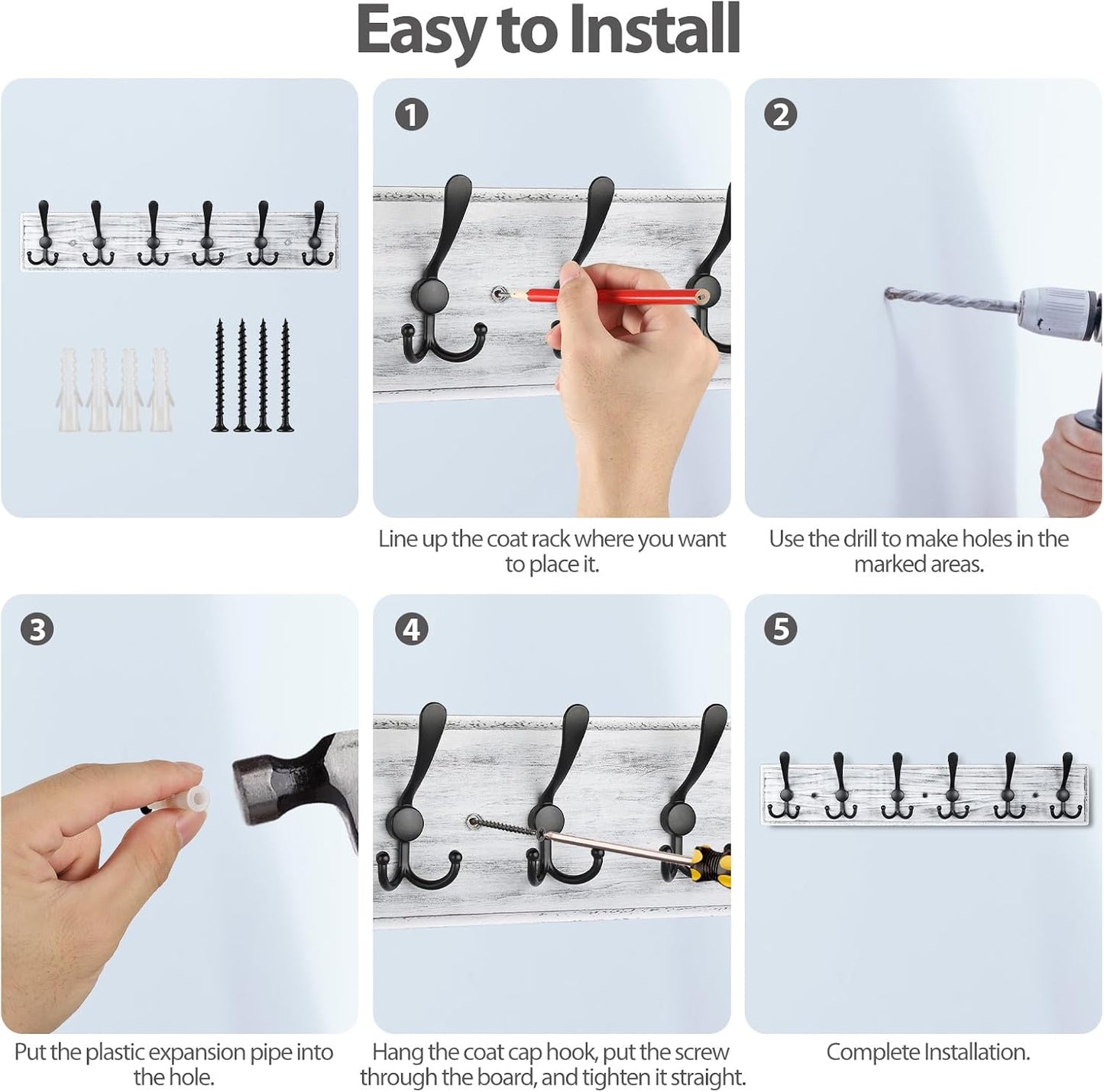 Easy to Install

1

Line up the coat rack where you want to place it.

2

Use the drill to make holes in the marked areas.

3

Put the plastic expansion pipe into the hole.

4

Hang the coat cap hook, put the screw through the board, and tighten it straight.

5

Complete Installation.