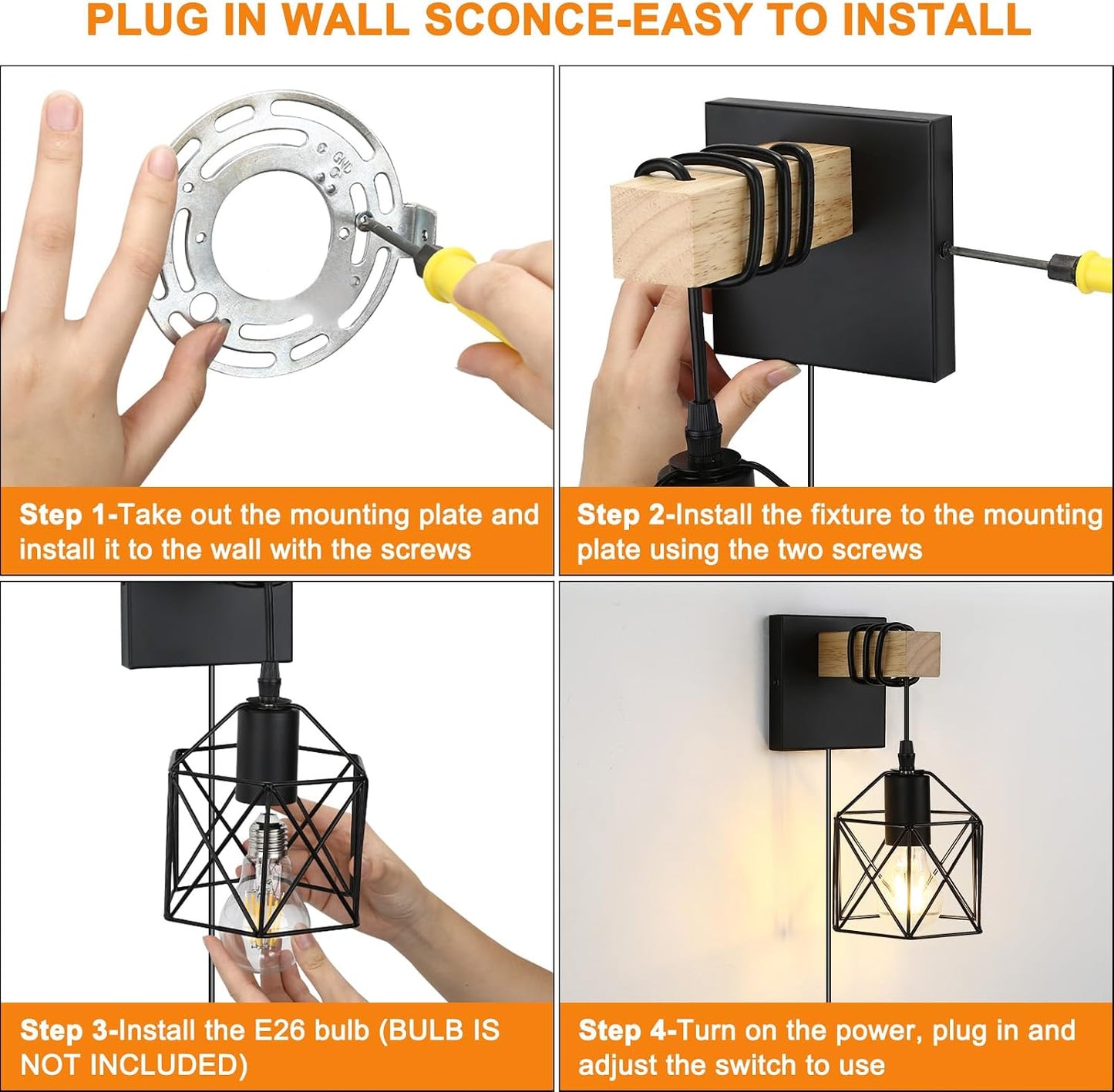 PLUG IN WALL SCONCE-EASY TO INSTALL

GND

Step 1-Take out the mounting plate and install it to the wall with the screws

Step 2-Install the fixture to the mounting plate using the two screws

Step 3-Install the E26 bulb (BULB IS NOT INCLUDED)

Step 4-Turn on the power, plug in and adjust the switch to use