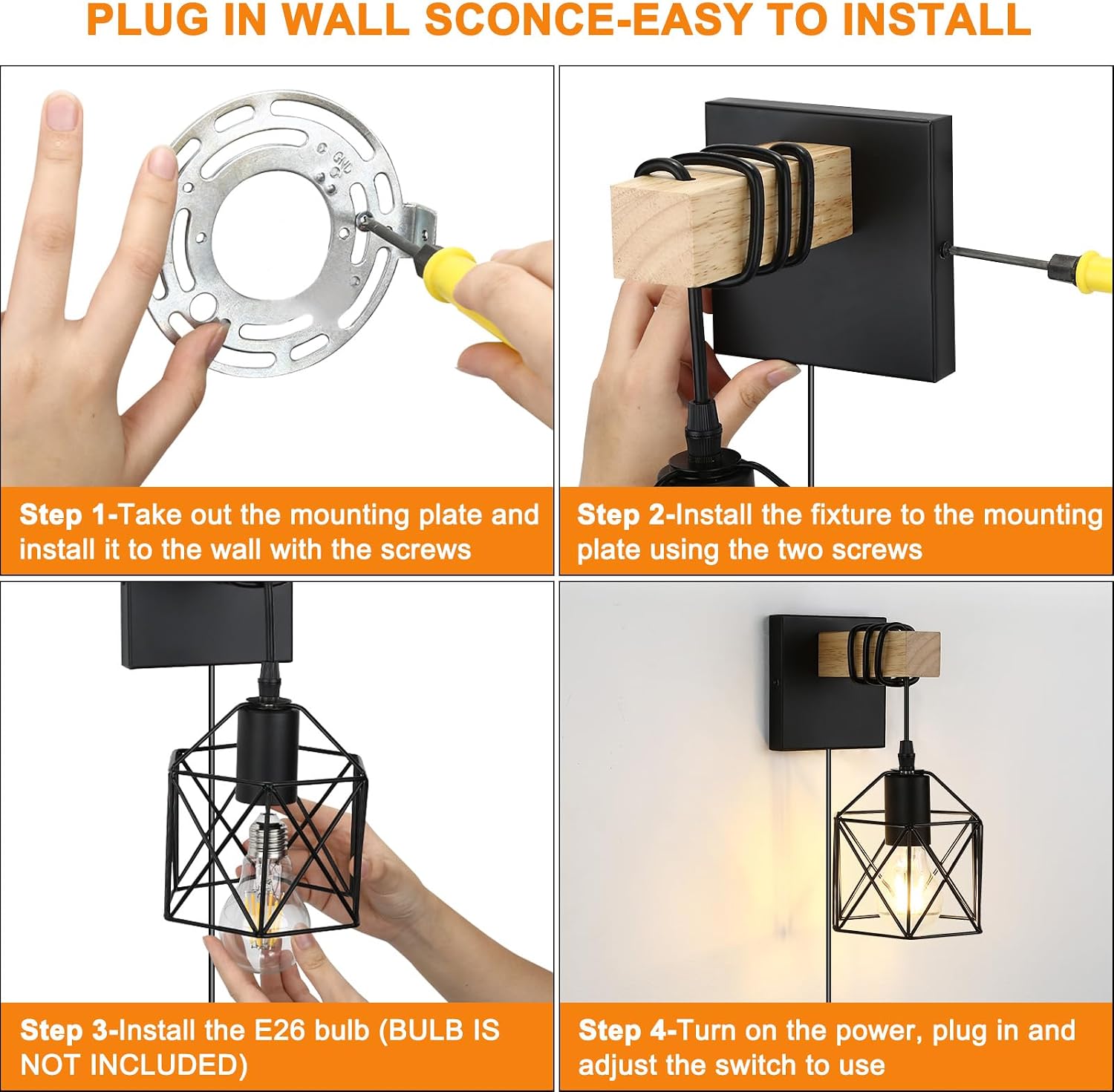 PLUG IN WALL SCONCE-EASY TO INSTALL

GND

Step 1-Take out the mounting plate and install it to the wall with the screws

Step 2-Install the fixture to the mounting plate using the two screws

Step 3-Install the E26 bulb (BULB IS NOT INCLUDED)

Step 4-Turn on the power, plug in and adjust the switch to use