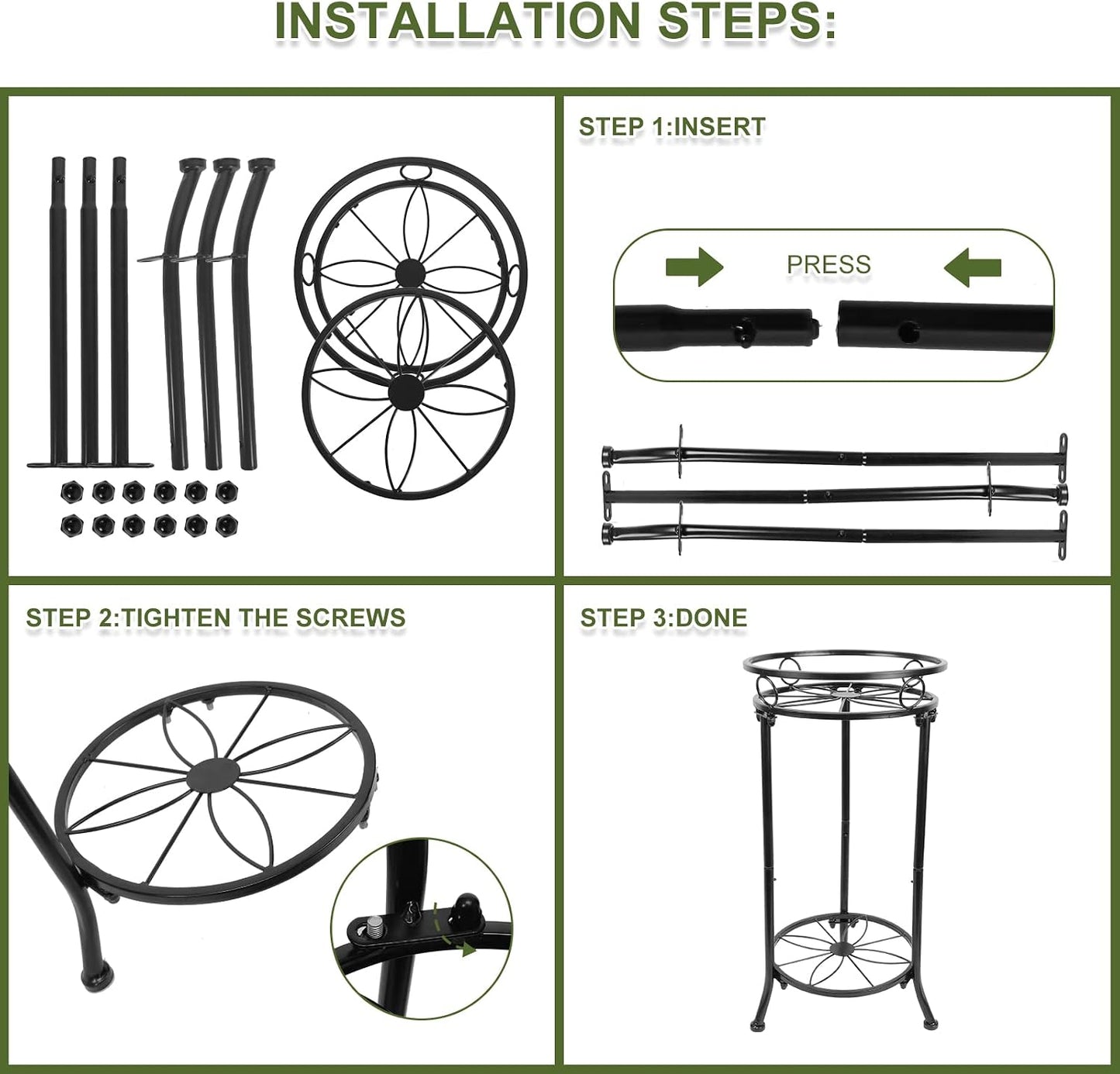 INSTALLATION STEPS:

STEP 1:INSERT

PRESS

STEP 2:TIGHTEN THE SCREWS

STEP 3:DONE