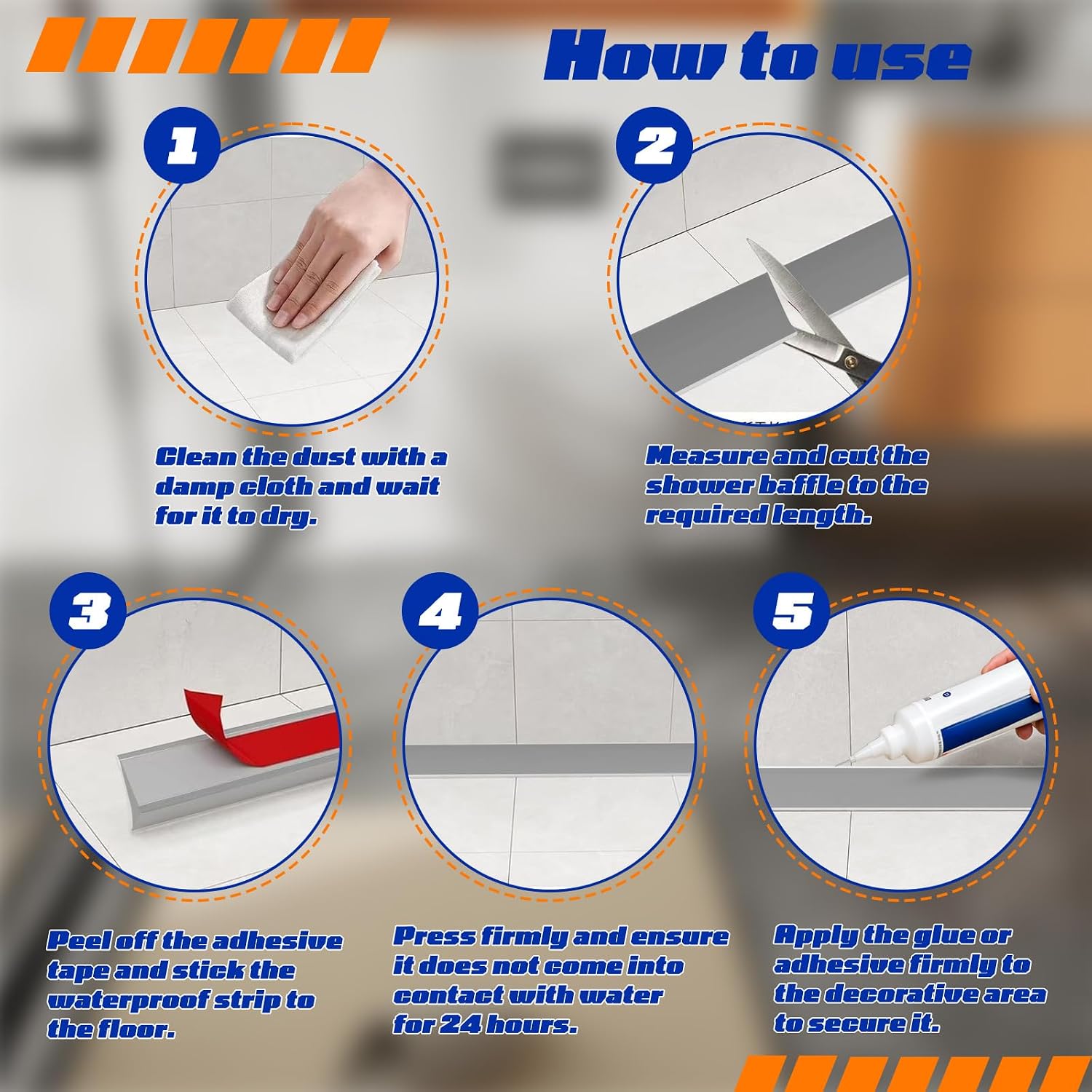 How to use

1

Clean the dust with a damp cloth and wait for it to dry.

2

Measure and cut the shower baffle to the required length.

3

Peel off the adhesive tape and stick the waterproof strip to the floor.

4

Press firmly and ensure it does not come into contact with water for 24 hours.

5

Apply the glue or adhesive firmly to the decorative area to secure it.