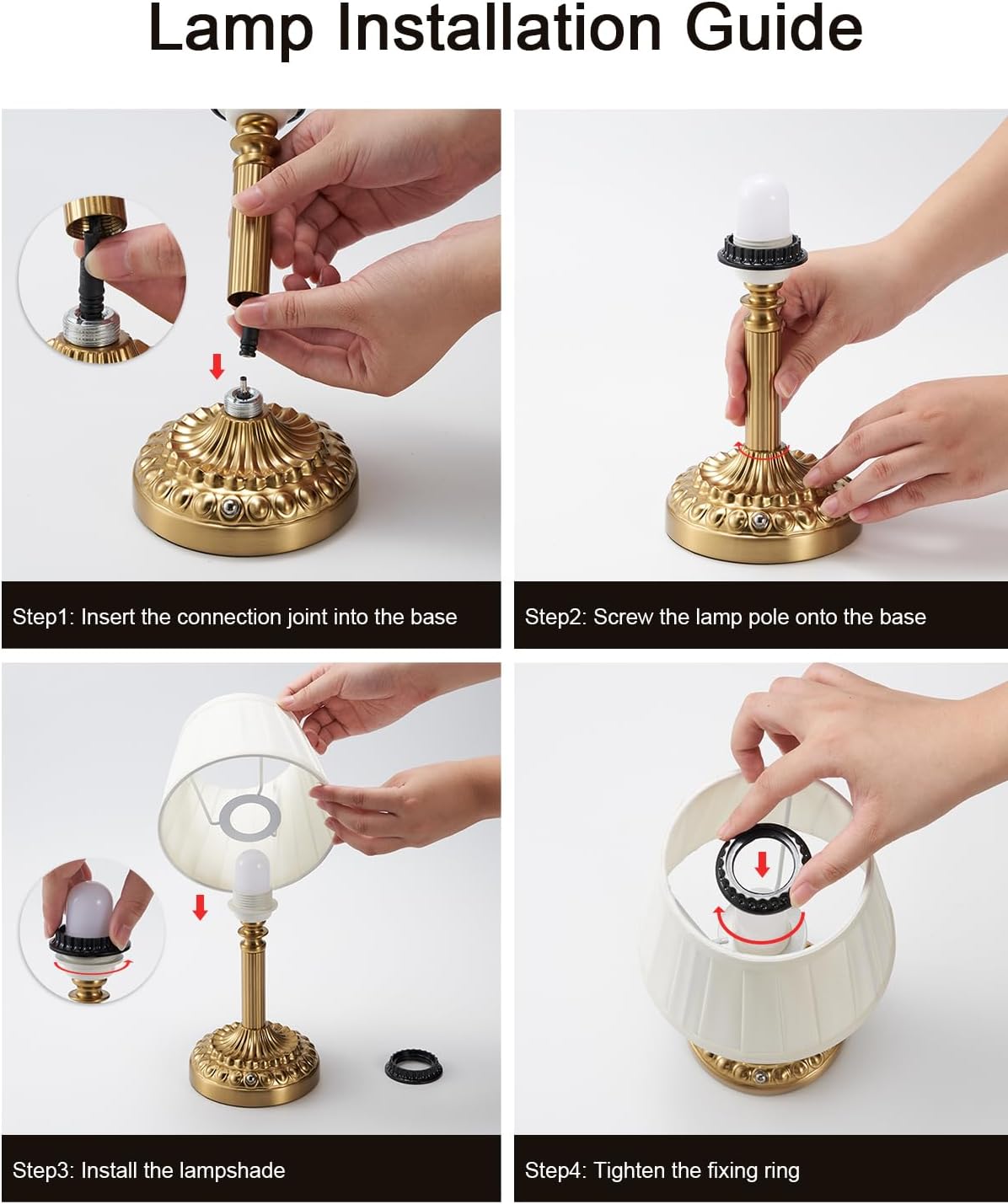 Lamp Installation Guide

Step1: Insert the connection joint into the base

Step2: Screw the lamp pole onto the base

Step3: Install the lampshade

Step4: Tighten the fixing ring