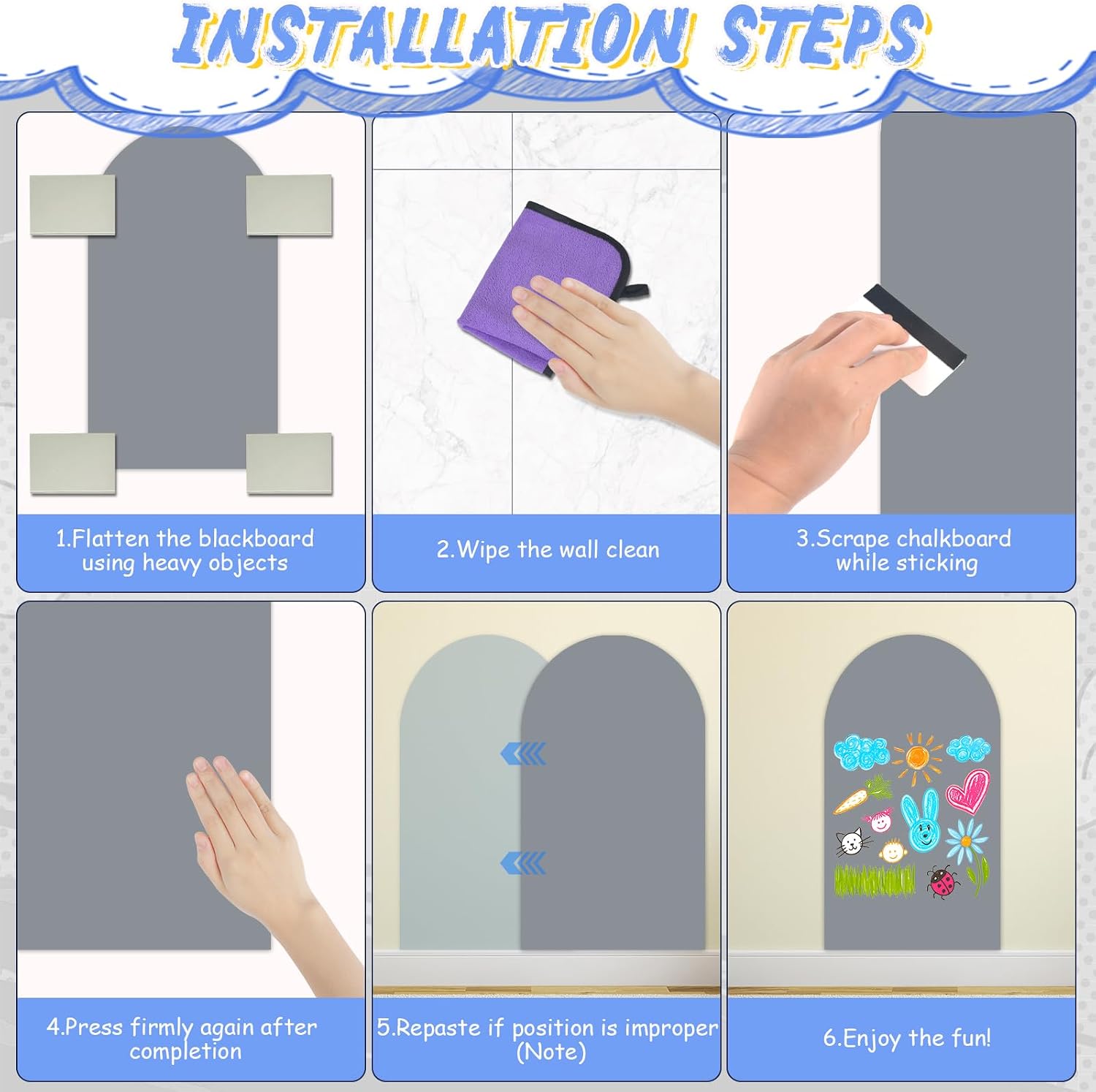 INSTALLATION STEPS

1.Flatten the blackboard using heavy objects

2.Wipe the wall clean

3.Scrape chalkboard while sticking

4.Press firmly again after completion

5.Repaste if position is improper (Note)

6.Enjoy the fun!