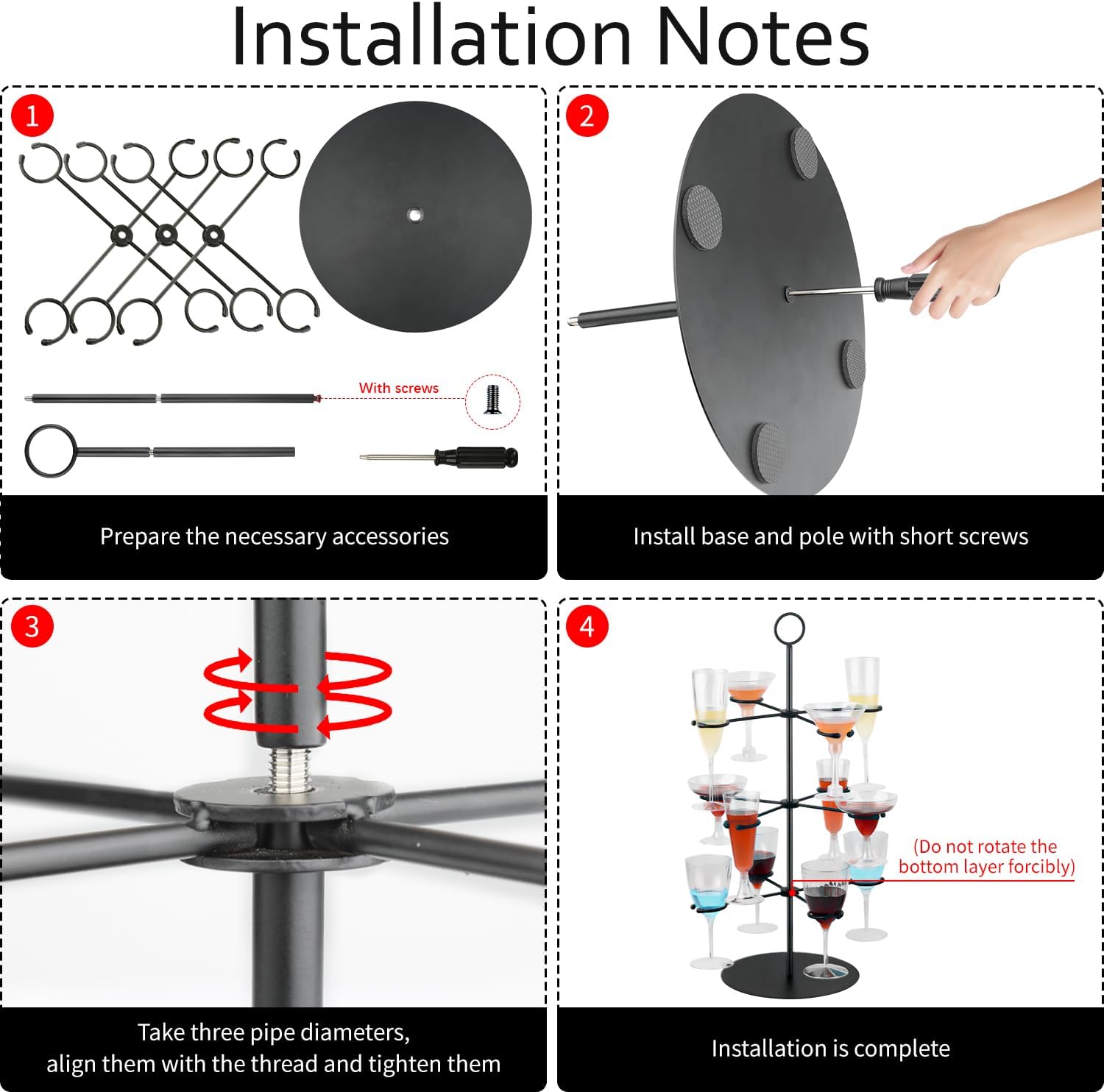 Installation Notes

1

With screws

Prepare the necessary accessories

2

Install base and pole with short screws

3

Take three pipe diameters, align them with the thread and tighten them

4

(Do not rotate the bottom layer forcibly)

Installation is complete