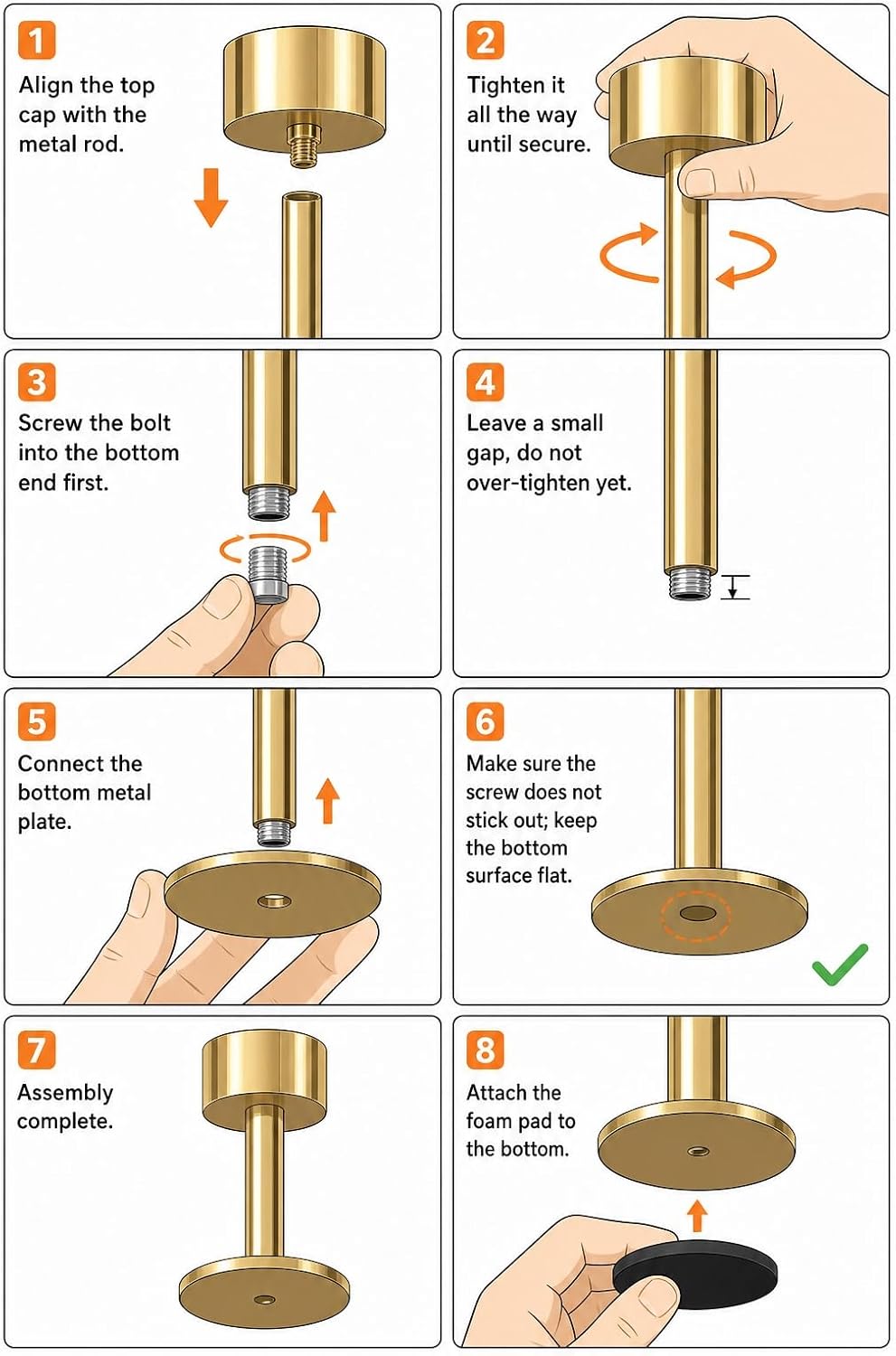 1
Align the top cap with the metal rod.

2
Tighten it all the way until secure.

3
Screw the bolt into the bottom end first.

4
Leave a small gap, do not over-tighten yet.

5
Connect the bottom metal plate.

6
Make sure the screw does not stick out; keep the bottom surface flat.

7
Assembly complete.

8
Attach the foam pad to the bottom.