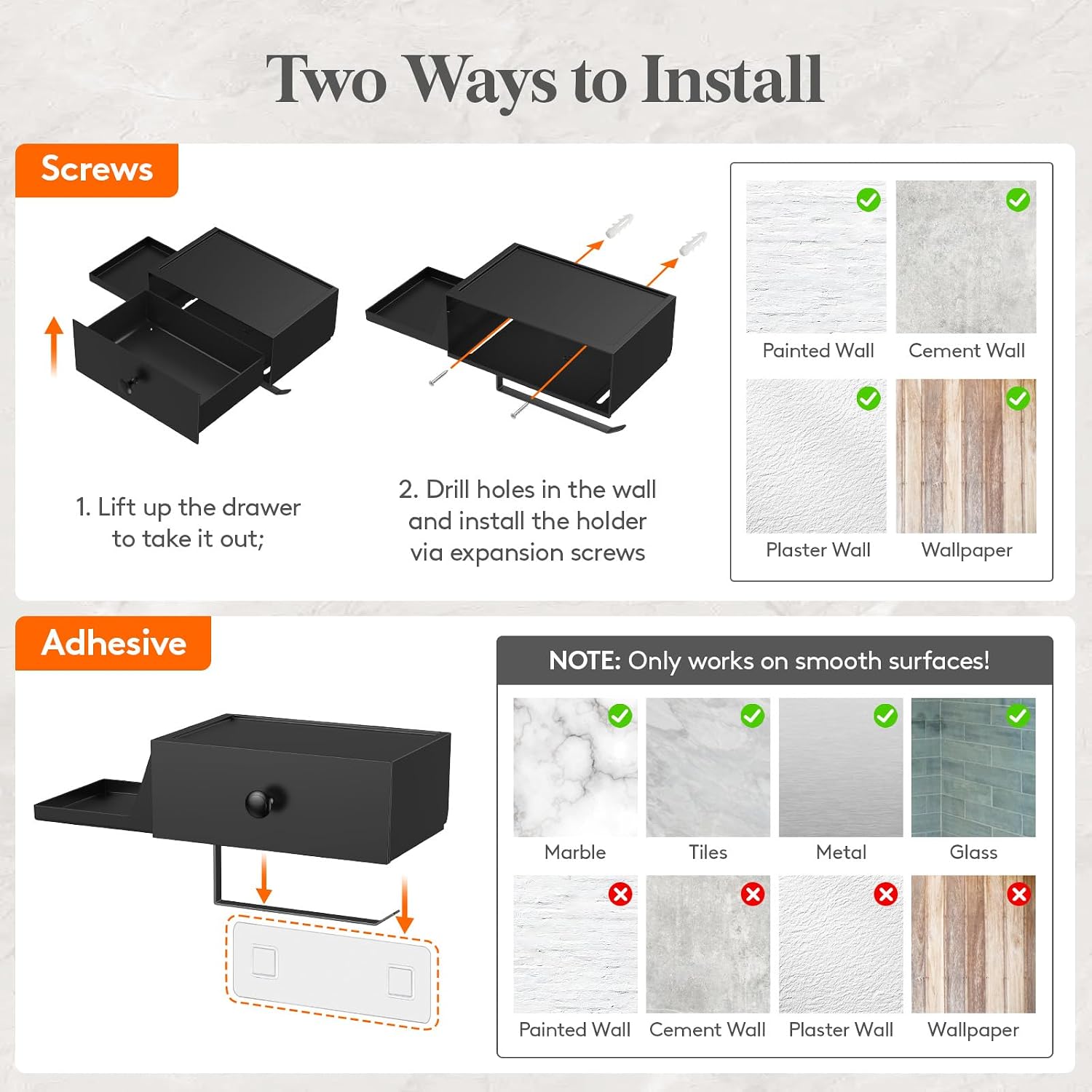 Two Ways to Install

Screws

1. Lift up the drawer to take it out;

2. Drill holes in the wall and install the holder via expansion screws

Painted Wall
Cement Wall
Plaster Wall
Wallpaper

Adhesive

NOTE: Only works on smooth surfaces!

Marble
Tiles
Metal
Glass
Painted Wall
Cement Wall
Plaster Wall
Wallpaper