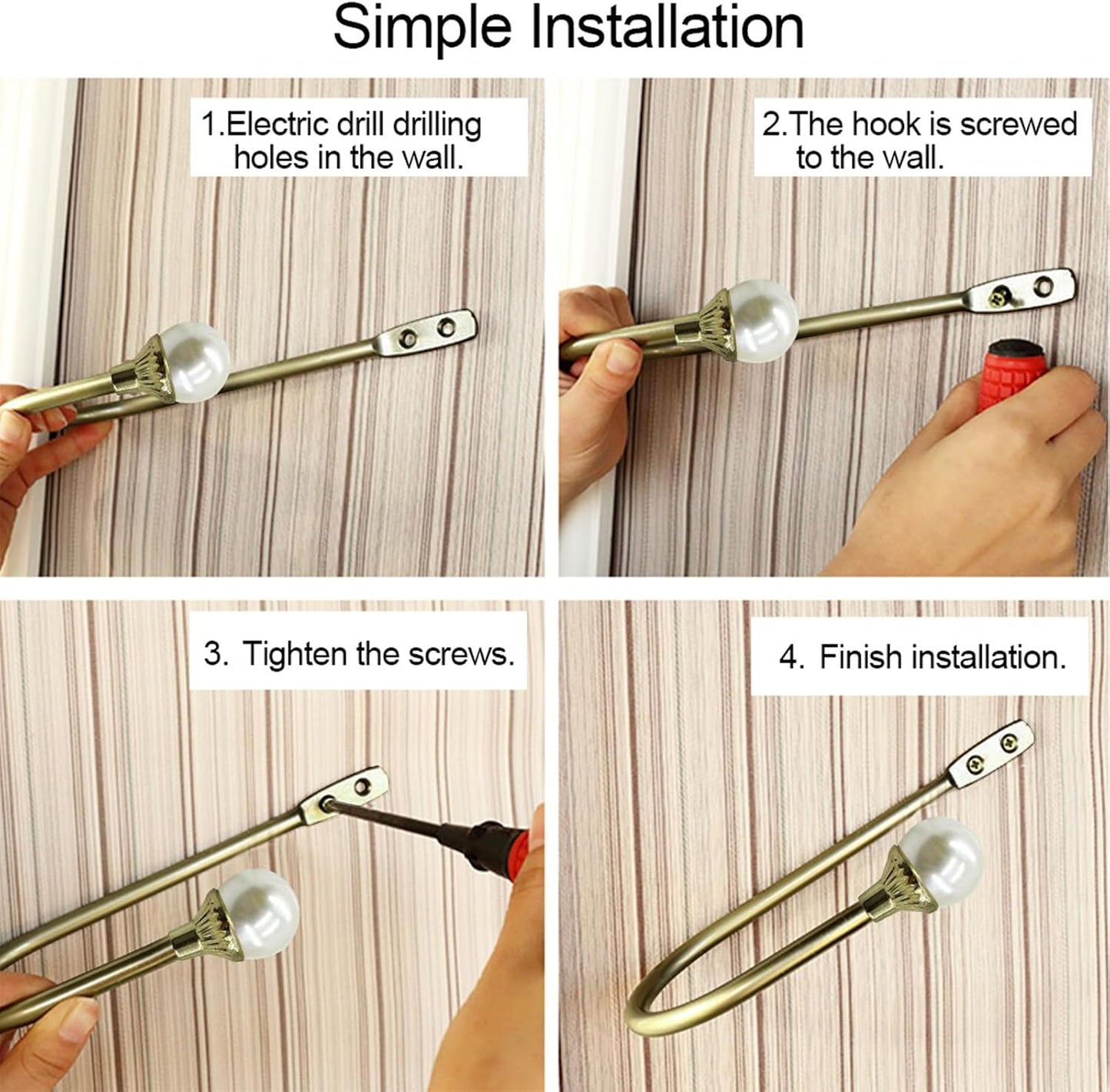 Simple Installation

1.Electric drill drilling holes in the wall.

2.The hook is screwed to the wall.

3. Tighten the screws.

4. Finish installation.