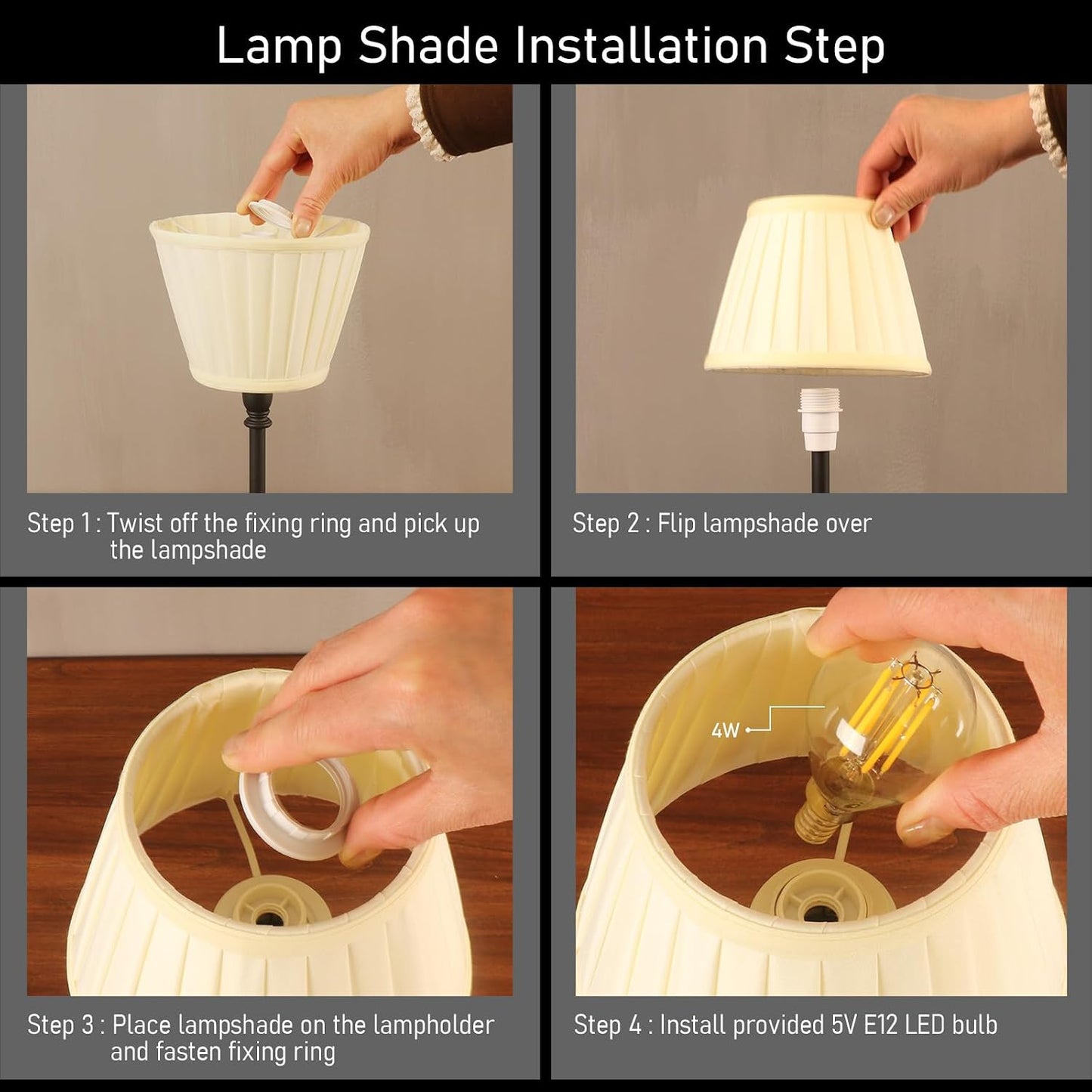 Lamp Shade Installation Step

Step 1 : Twist off the fixing ring and pick up the lampshade

Step 2 : Flip lampshade over

Step 3 : Place lampshade on the lampholder and fasten fixing ring

4W

Step 4 : Install provided 5V E12 LED bulb