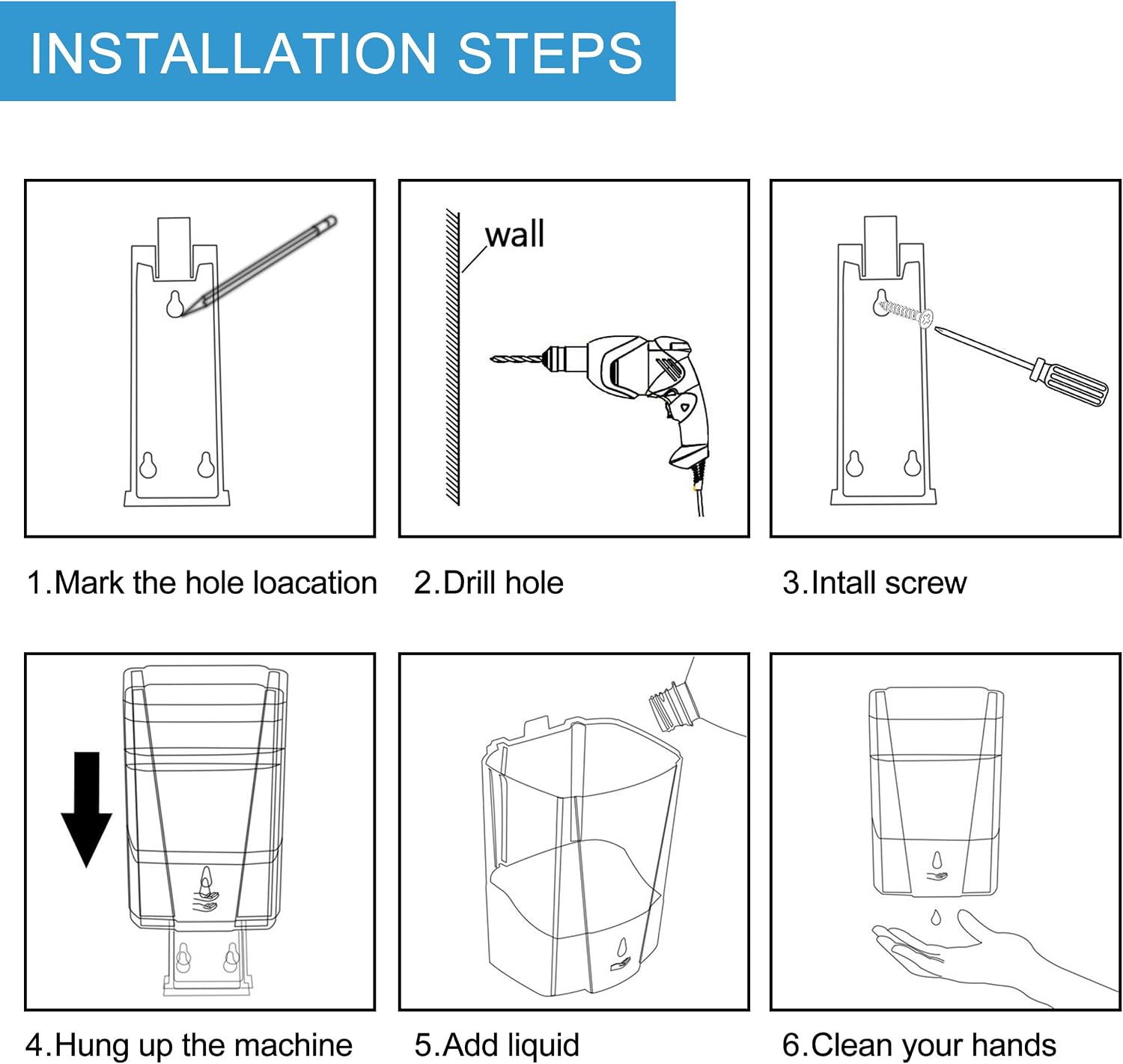 INSTALLATION STEPS

wall

1.Mark the hole loacation

2.Drill hole

3.Intall screw

4.Hung up the machine

5.Add liquid

6.Clean your hands