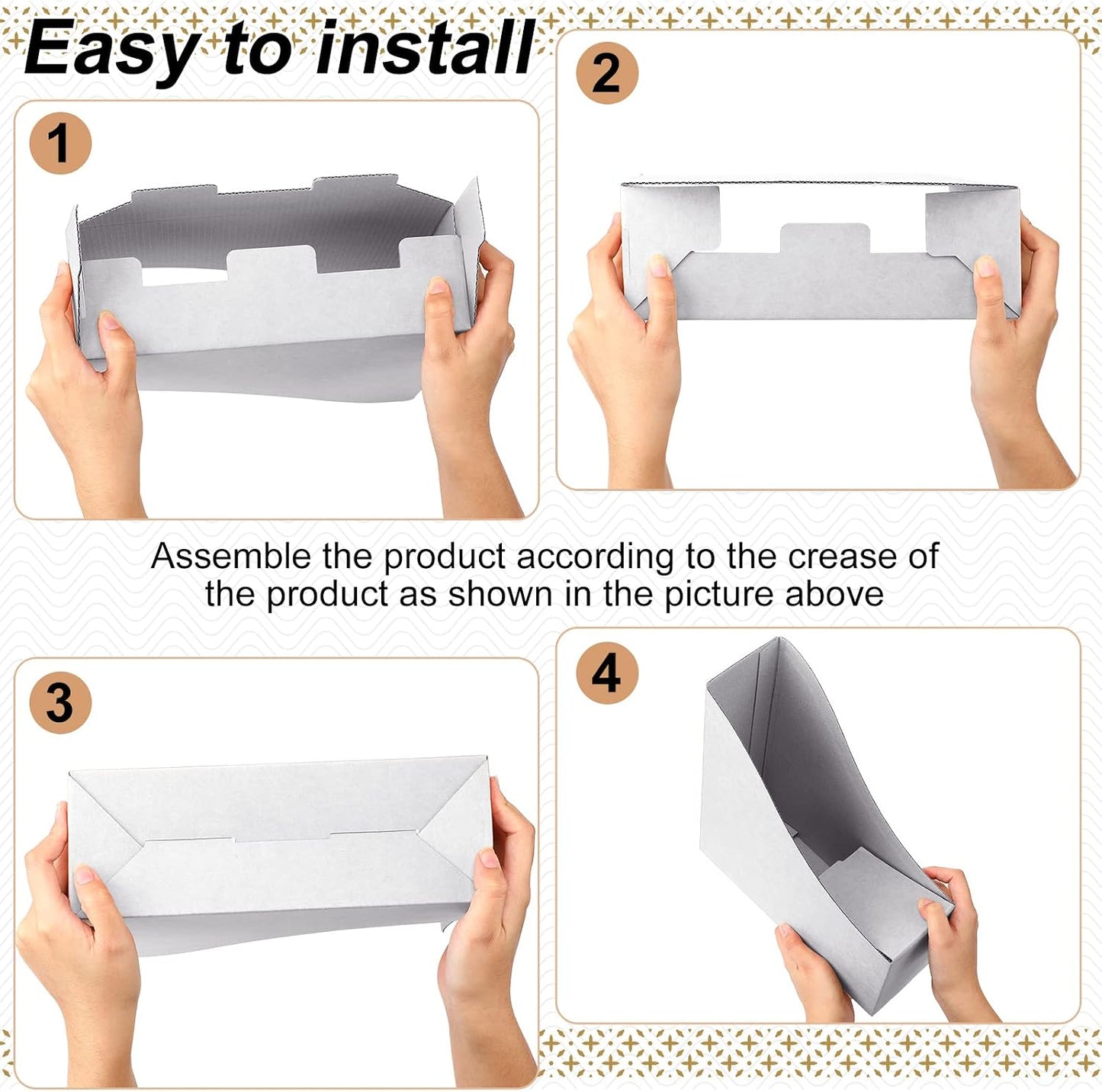 Easy to install

1

2

Assemble the product according to the crease of the product as shown in the picture above

3

4