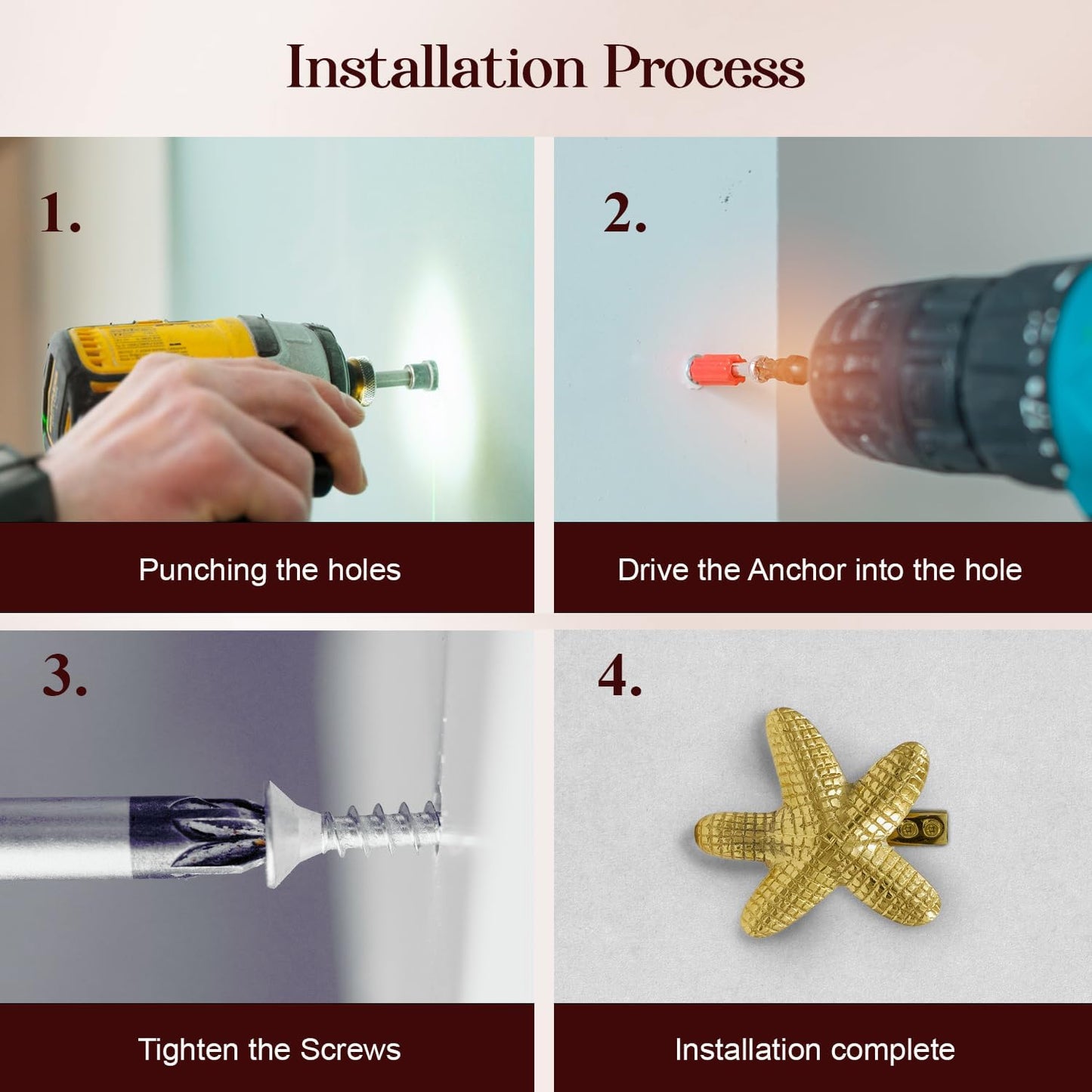 Installation Process

1.

Punching the holes

2.

Drive the Anchor into the hole

3.

Tighten the Screws

4.

Installation complete