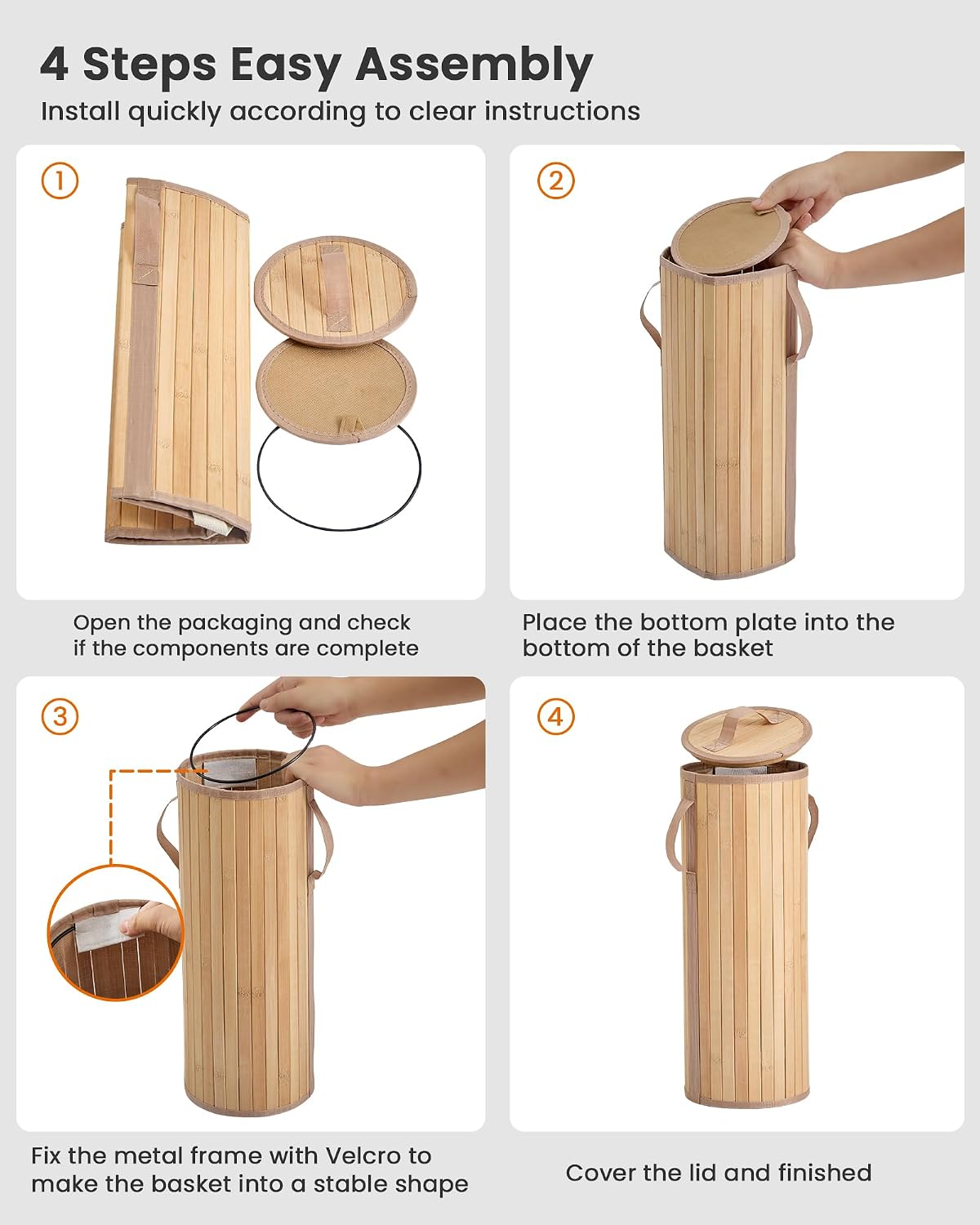 4 Steps Easy Assembly

Install quickly according to clear instructions

①

Open the packaging and check if the components are complete

②

Place the bottom plate into the bottom of the basket

③

Fix the metal frame with Velcro to make the basket into a stable shape

④

Cover the lid and finished