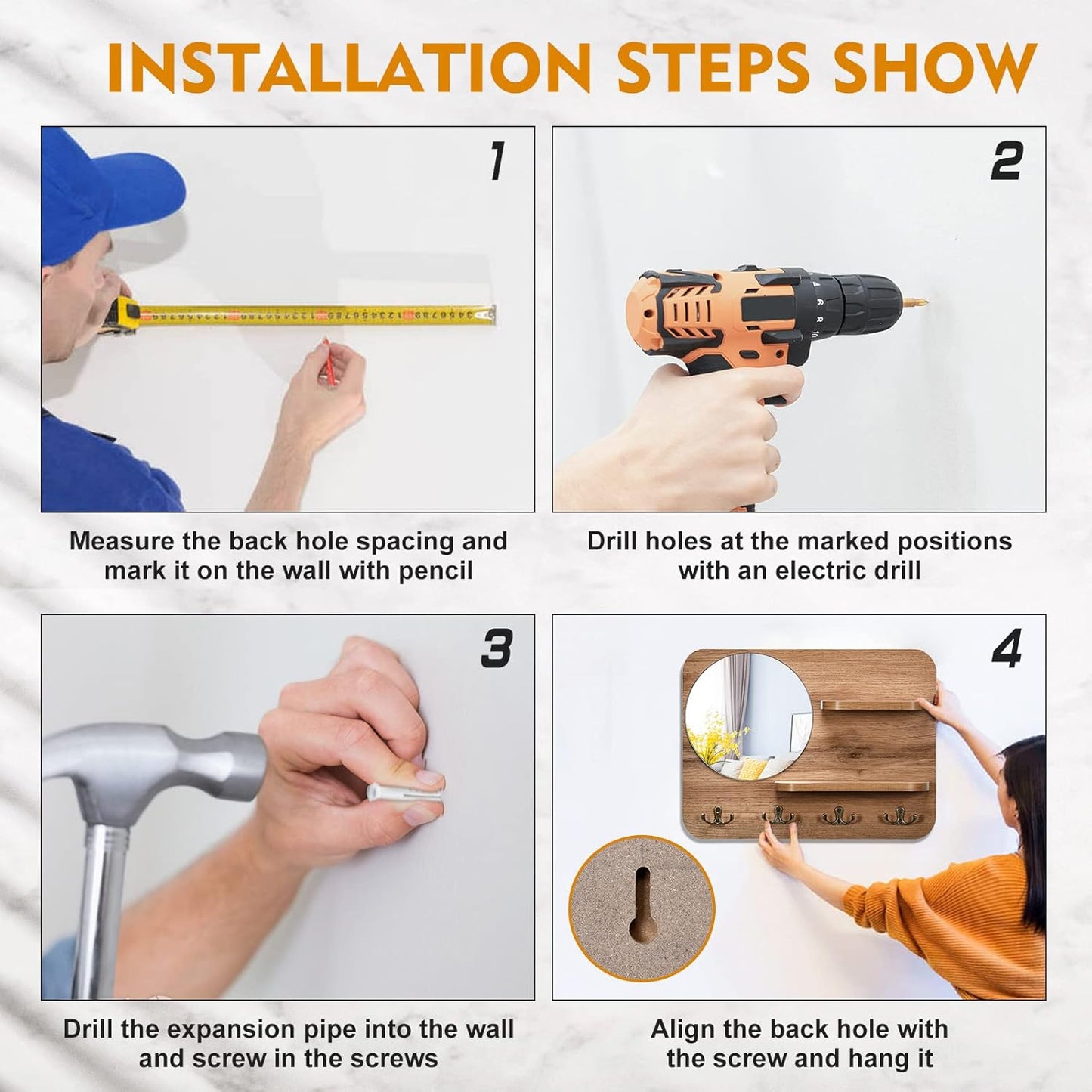 INSTALLATION STEPS SHOW

1

Measure the back hole spacing and mark it on the wall with pencil

2

Drill holes at the marked positions with an electric drill

3

Drill the expansion pipe into the wall and screw in the screws

4

Align the back hole with the screw and hang it