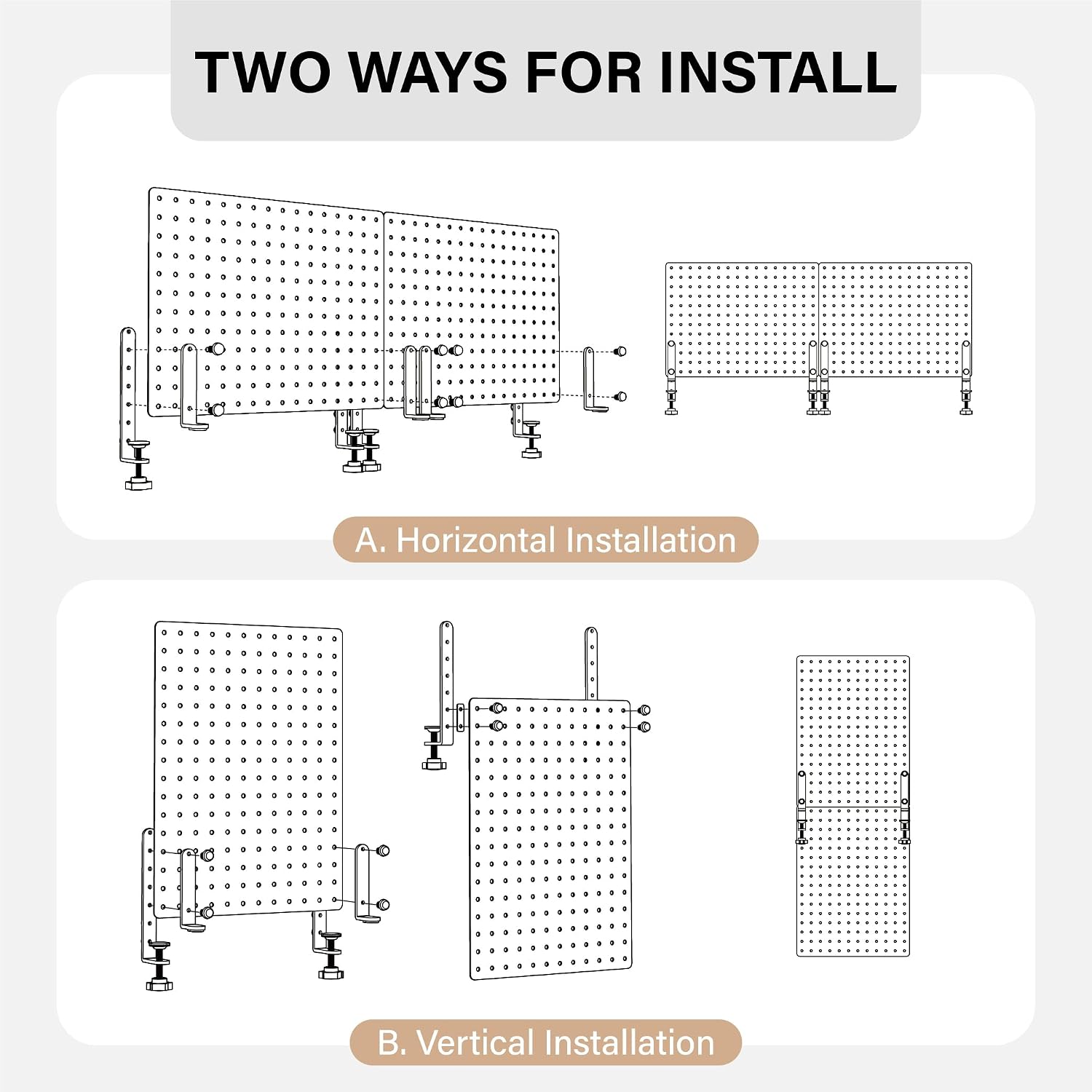 TWO WAYS FOR INSTALL

A. Horizontal Installation

B. Vertical Installation