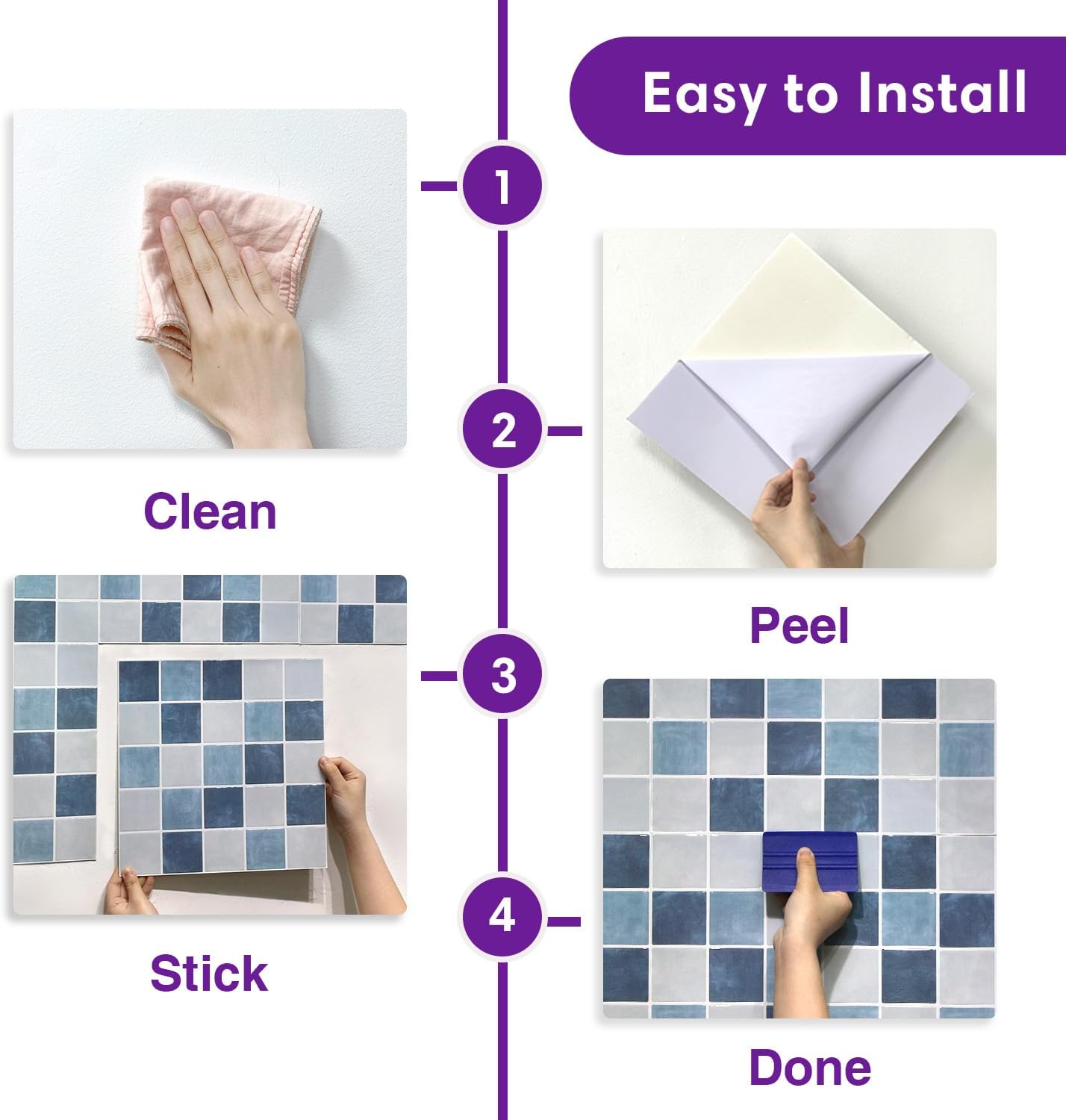 Easy to Install

1

Clean

2

Peel

3

Stick

4

Done