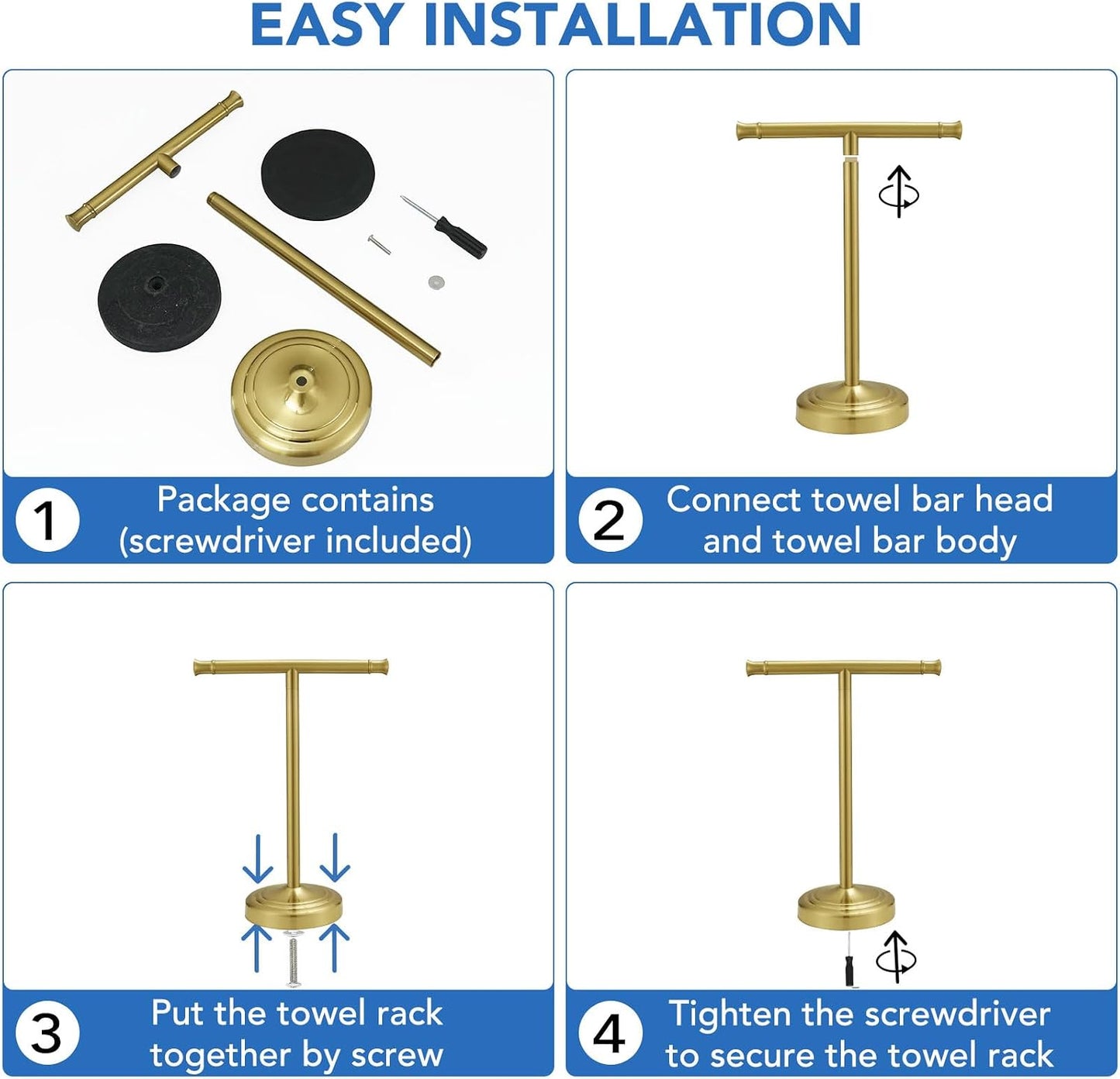 EASY INSTALLATION

1
Package contains (screwdriver included)

2
Connect towel bar head and towel bar body

3
Put the towel rack together by screw

4
Tighten the screwdriver to secure the towel rack