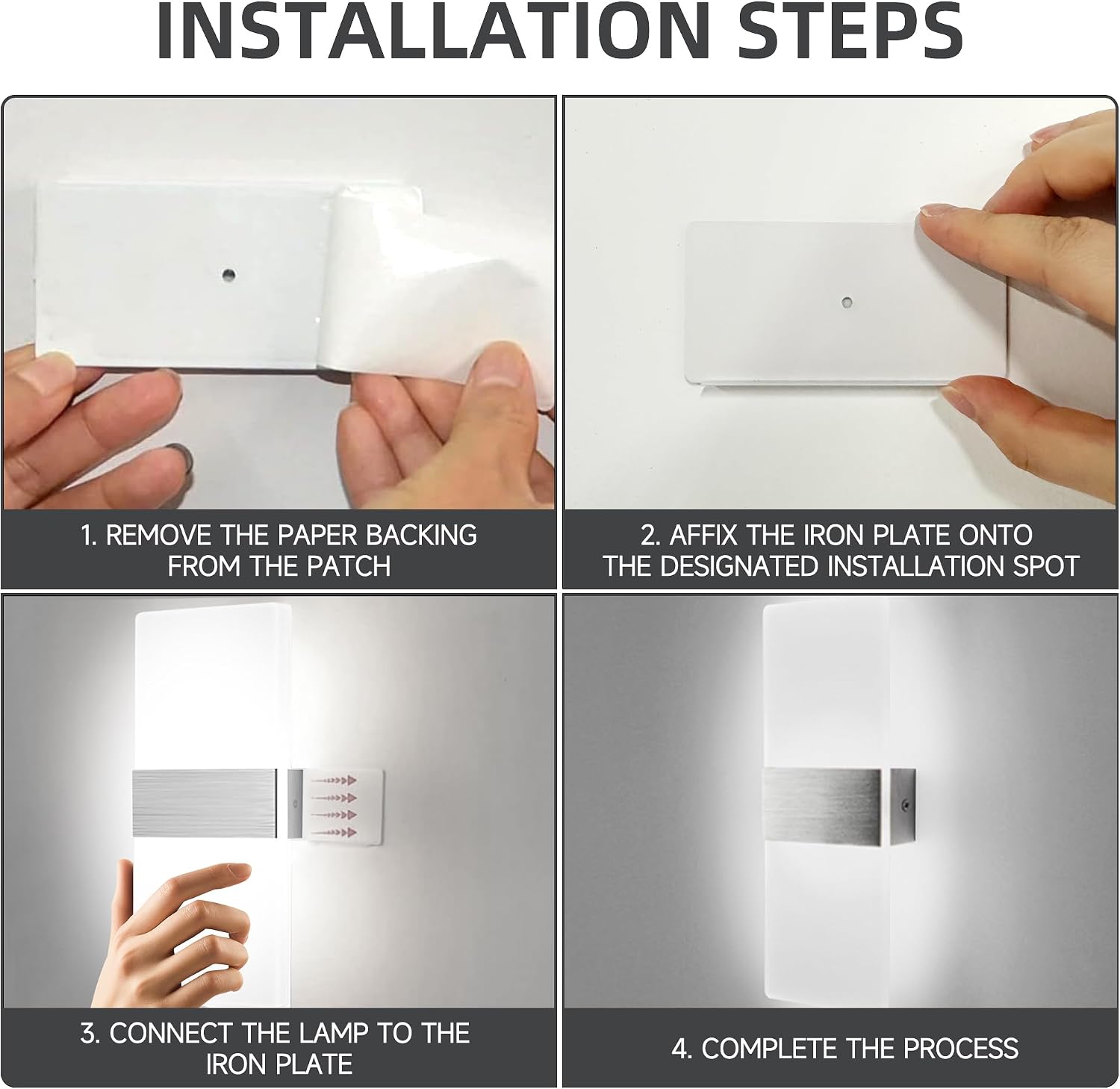 INSTALLATION STEPS

1. REMOVE THE PAPER BACKING FROM THE PATCH

2. AFFIX THE IRON PLATE ONTO THE DESIGNATED INSTALLATION SPOT

3. CONNECT THE LAMP TO THE IRON PLATE

4. COMPLETE THE PROCESS