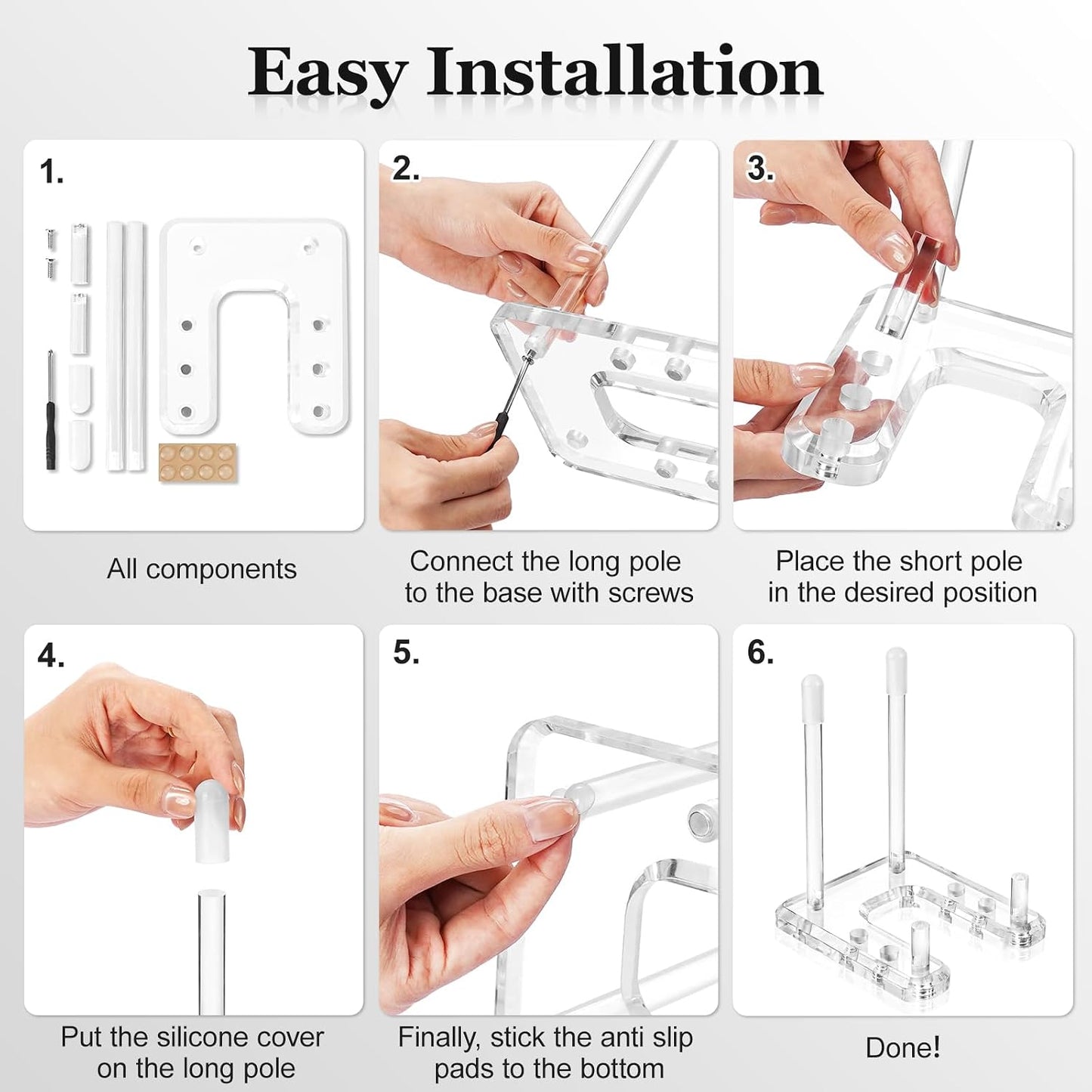 Easy Installation

1.

All components

2.

Connect the long pole to the base with screws

3.

Place the short pole in the desired position

4.

Put the silicone cover on the long pole

5.

Finally, stick the anti slip pads to the bottom

6.

Done!