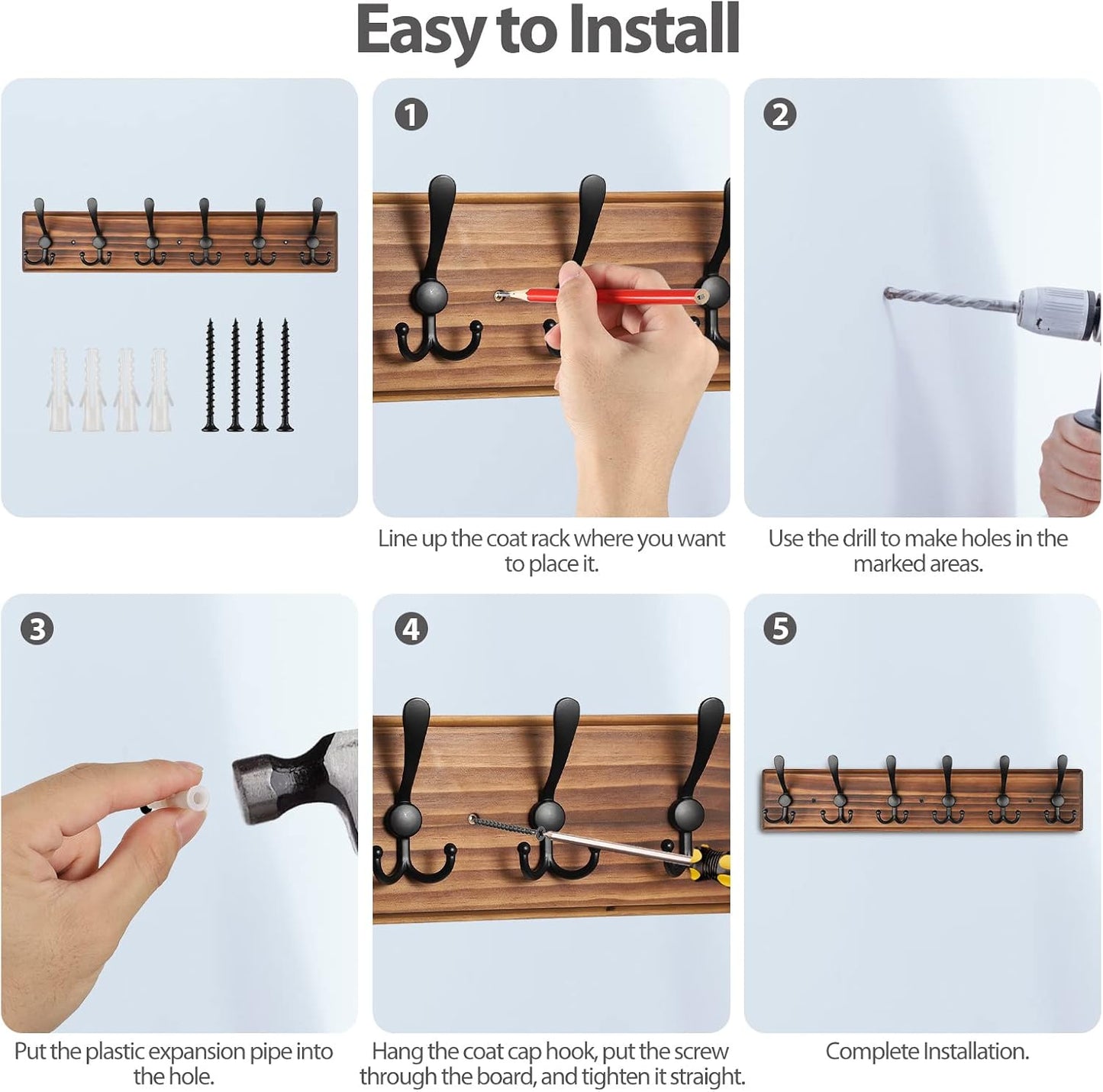 Easy to Install

1

Line up the coat rack where you want to place it.

2

Use the drill to make holes in the marked areas.

3

Put the plastic expansion pipe into the hole.

4

Hang the coat cap hook, put the screw through the board, and tighten it straight.

5

Complete Installation.