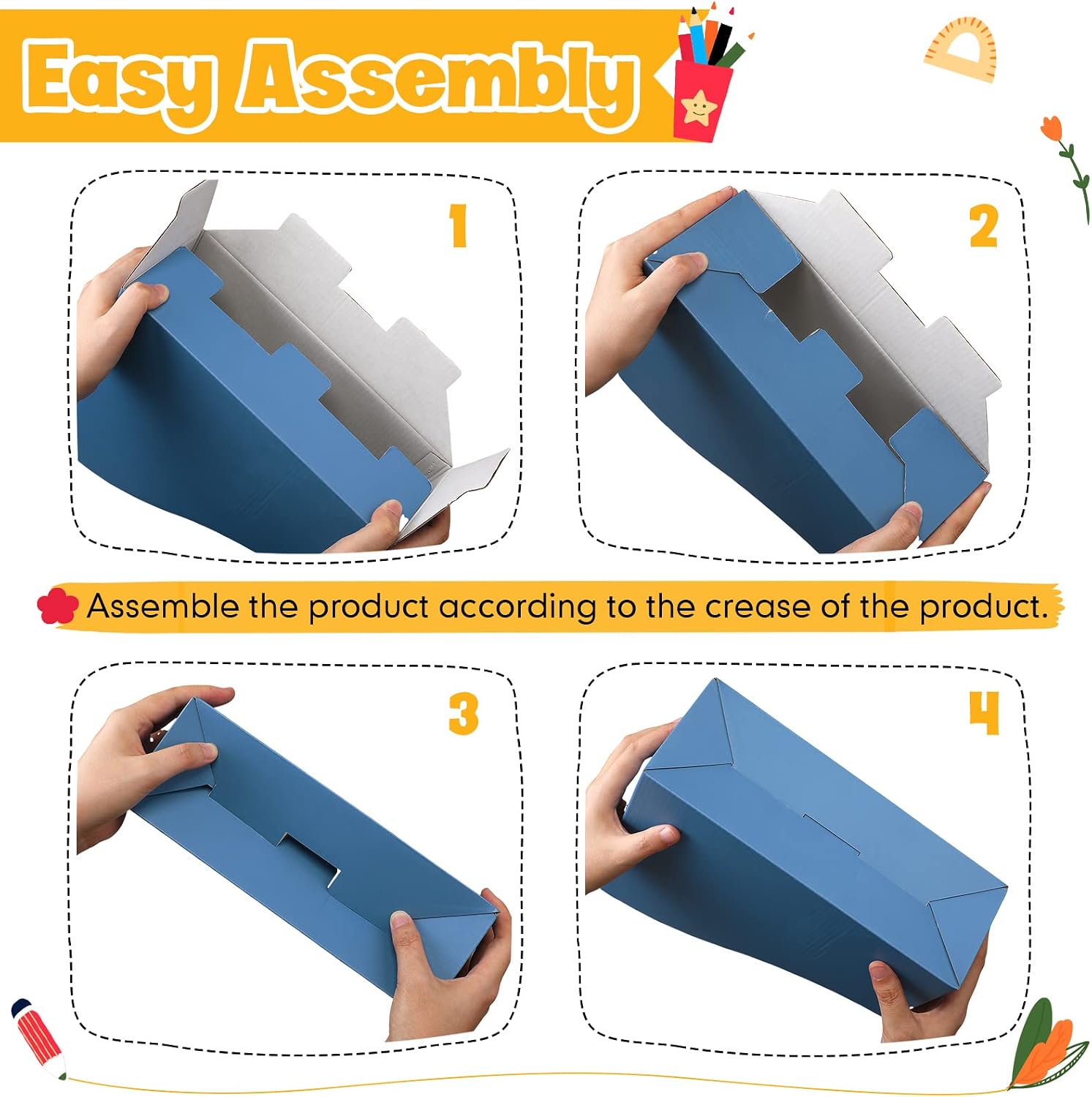 Easy Assembly

1

2

Assemble the product according to the crease of the product.

3

4