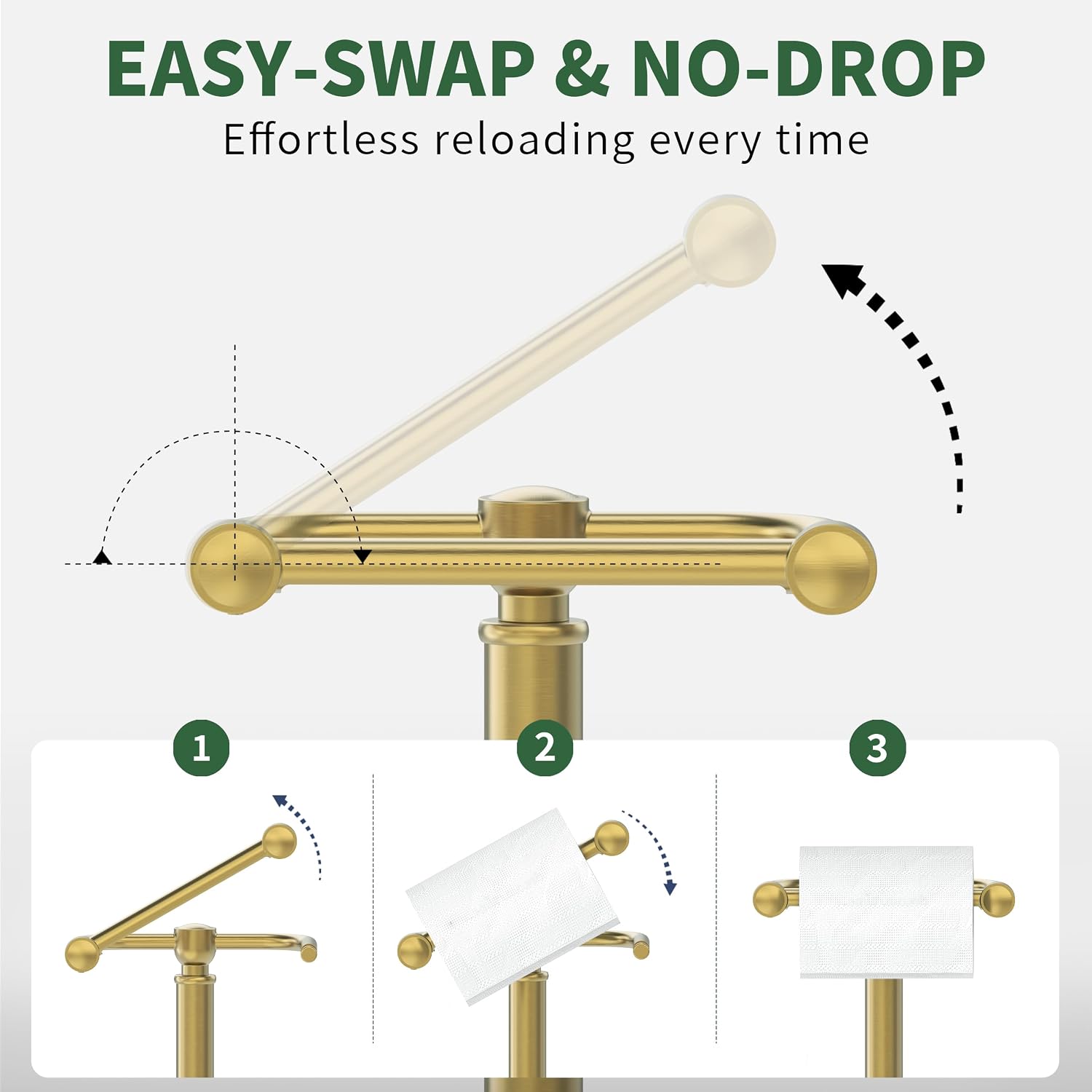 EASY-SWAP & NO-DROP
Effortless reloading every time

1

2

3