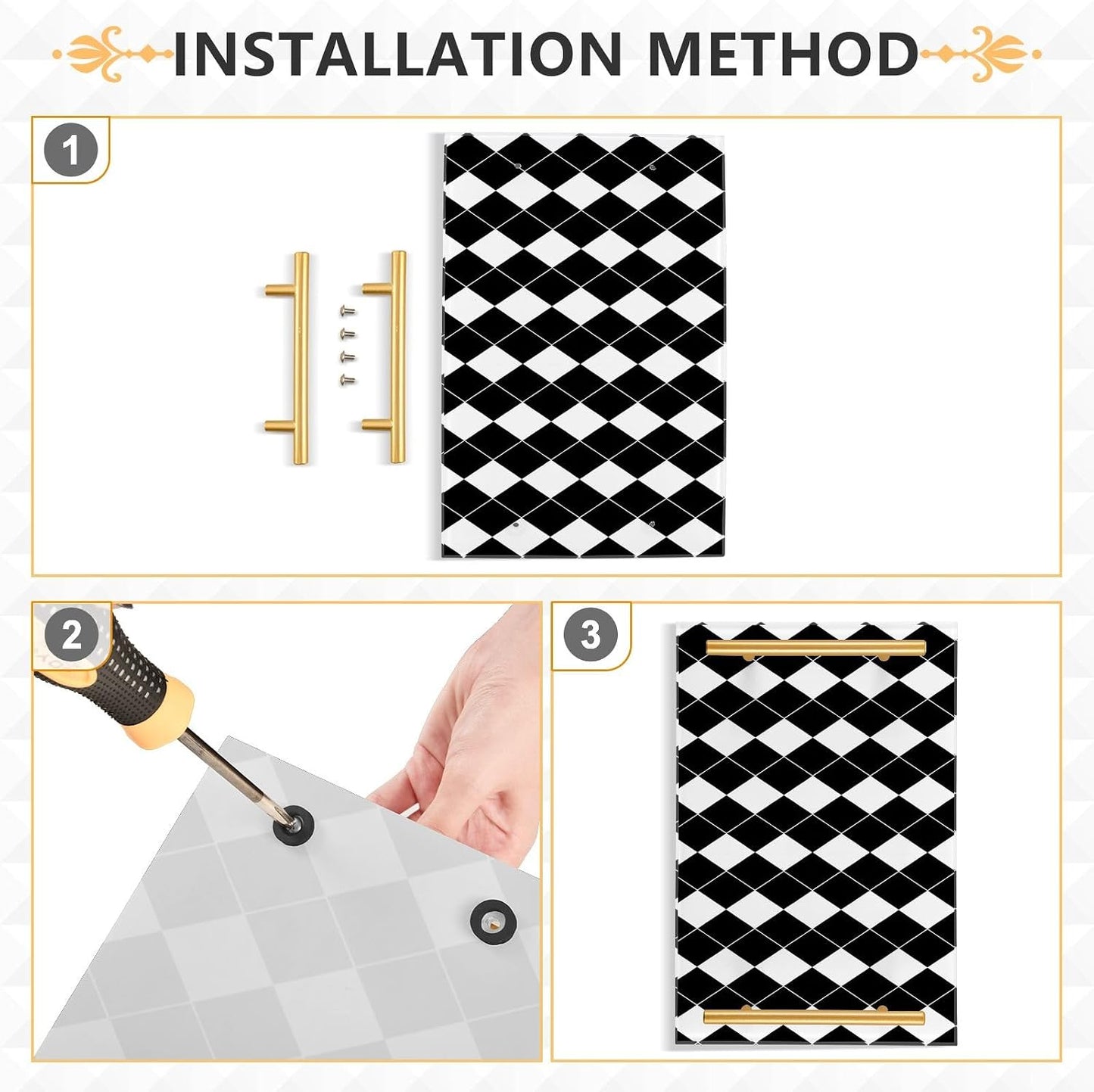 INSTALLATION METHOD

1

2

3