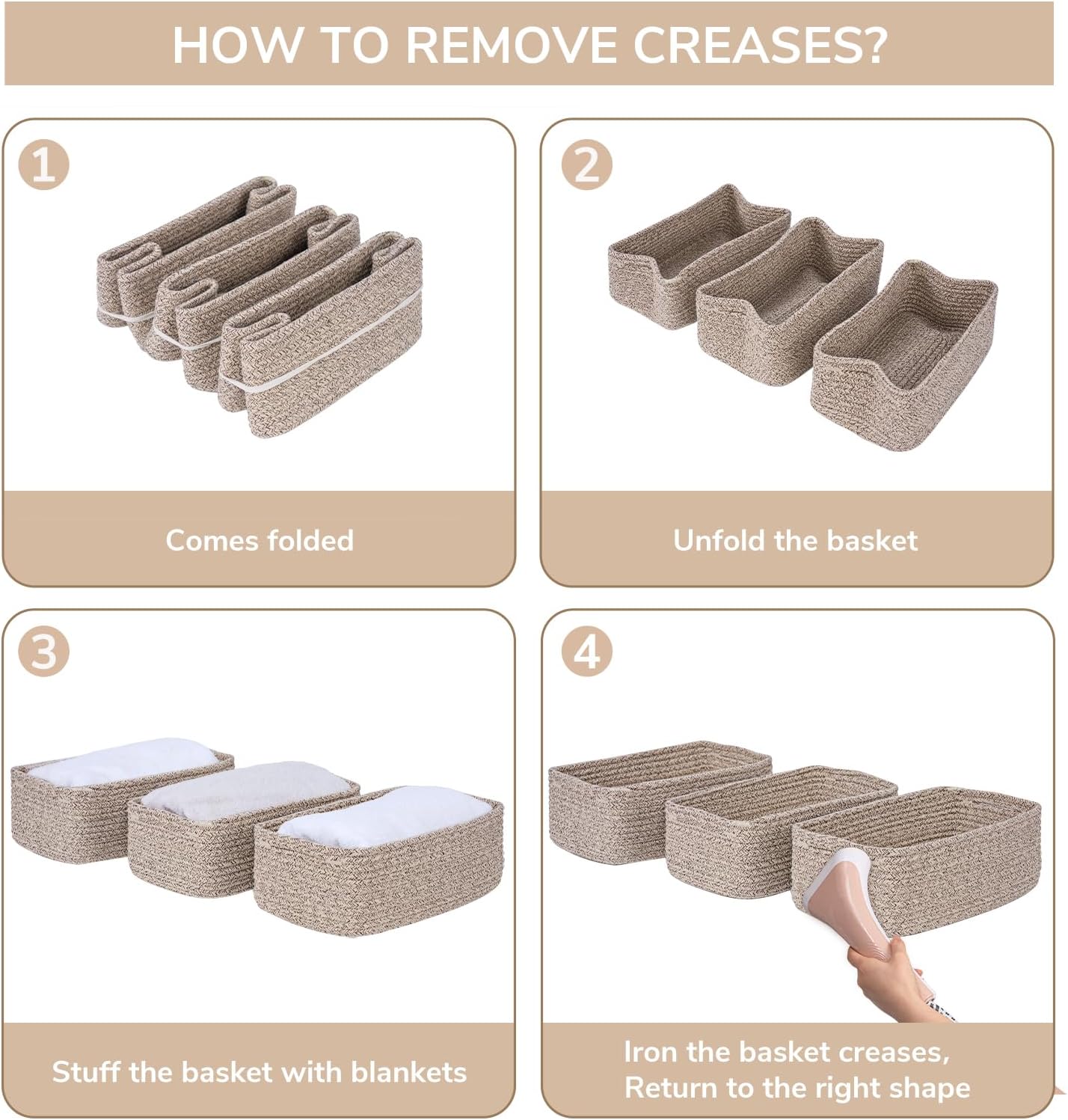 HOW TO REMOVE CREASES?

1

Comes folded

2

Unfold the basket

3

Stuff the basket with blankets

4

Iron the basket creases,
Return to the right shape