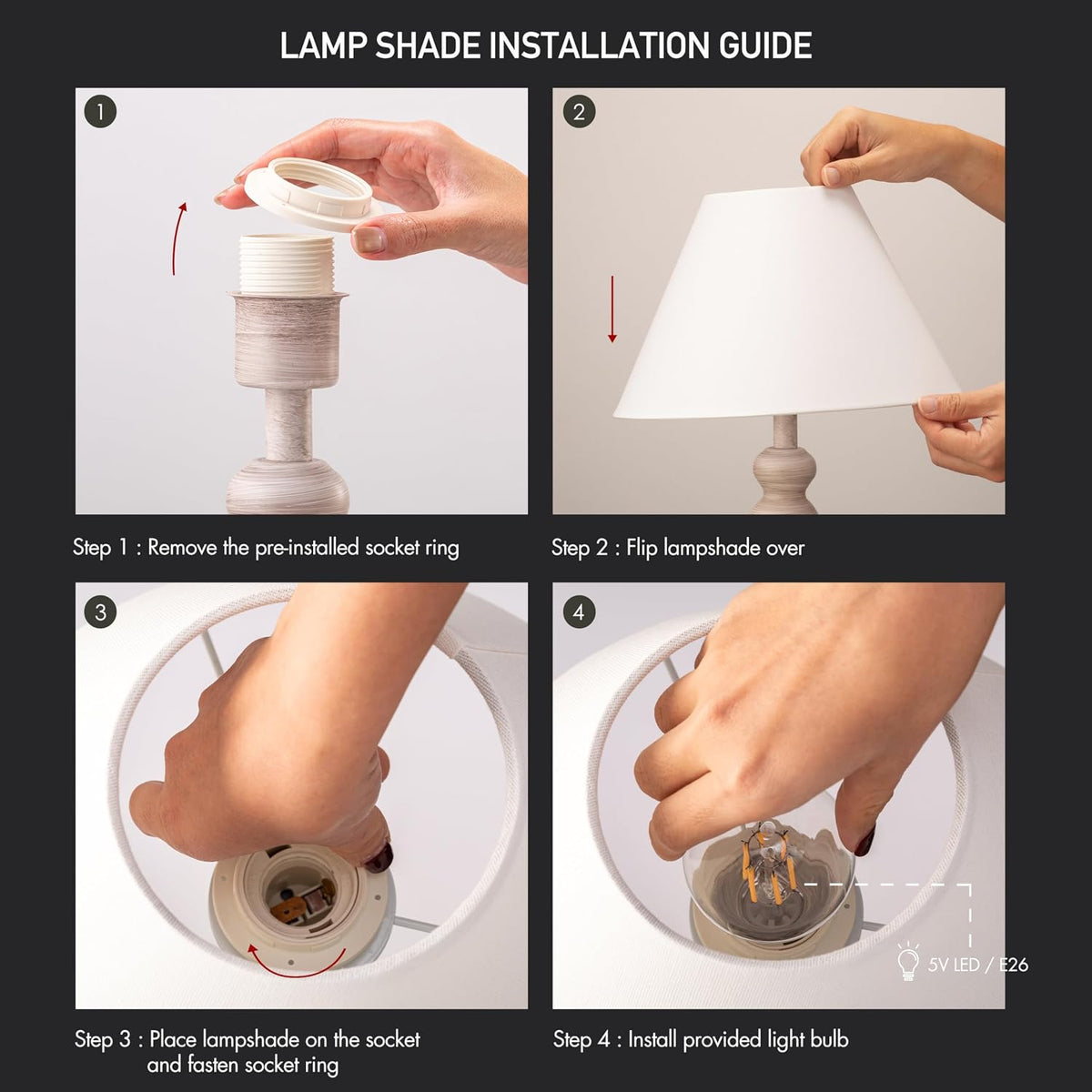 LAMP SHADE INSTALLATION GUIDE

1

Step 1 : Remove the pre-installed socket ring

2

Step 2 : Flip lampshade over

3

Step 3 : Place lampshade on the socket and fasten socket ring

4

5V LED / E26

Step 4 : Install provided light bulb