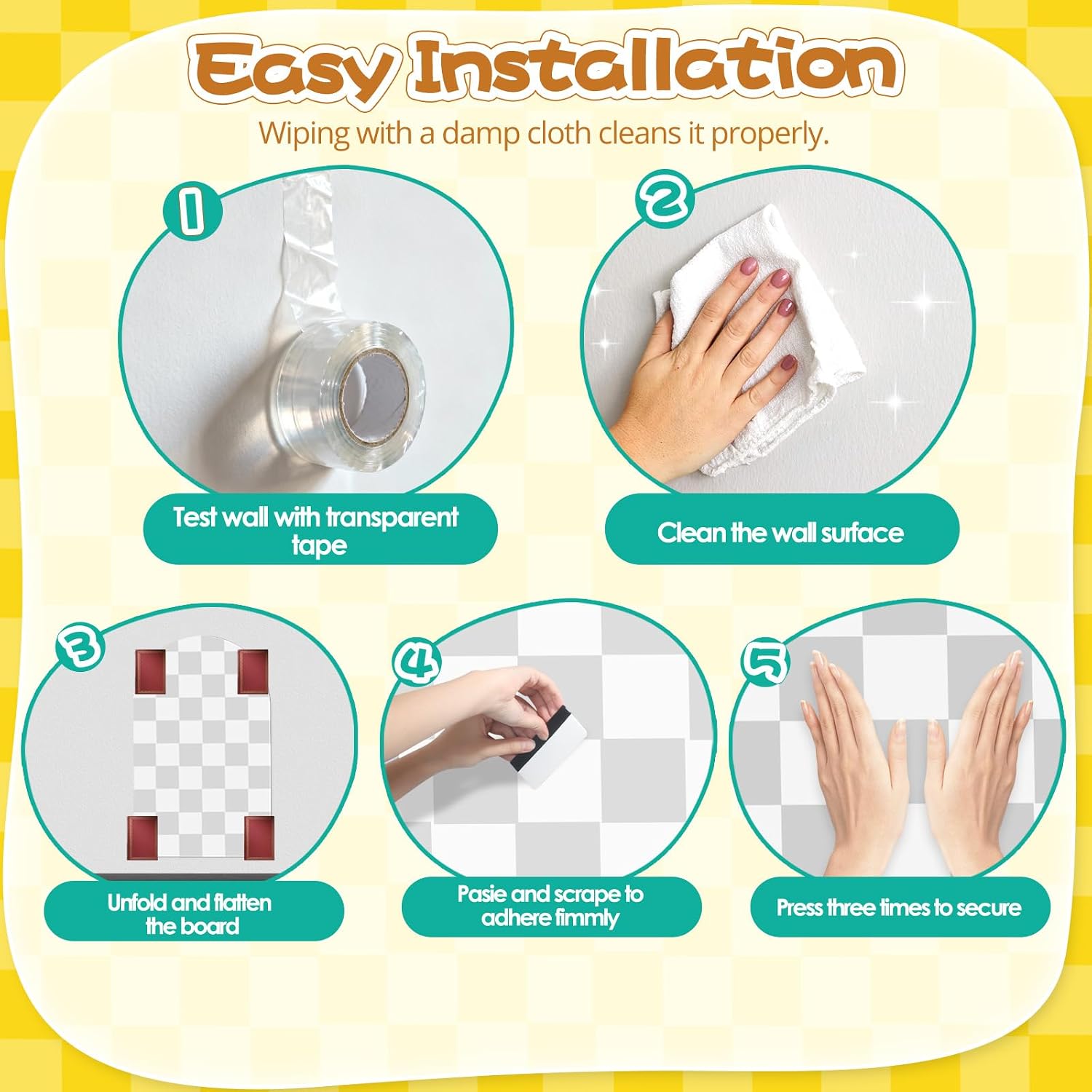 Easy Installation

Wiping with a damp cloth cleans it properly.

1

Test wall with transparent tape

2

Clean the wall surface

3

Unfold and flatten the board

4

Pasie and scrape to adhere fimmly

5

Press three times to secure