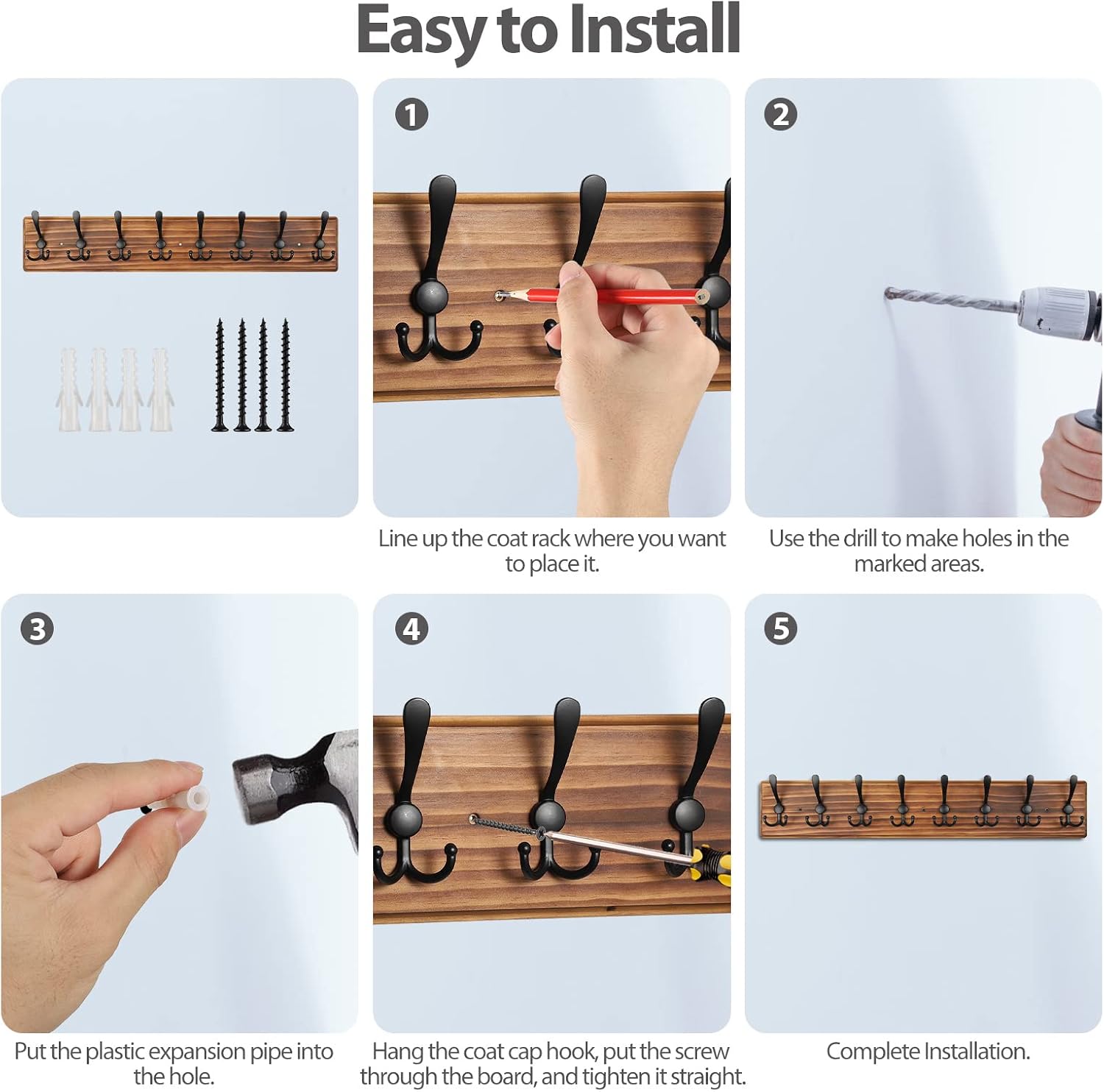 Easy to Install

1
Line up the coat rack where you want to place it.

2
Use the drill to make holes in the marked areas.

3
Put the plastic expansion pipe into the hole.

4
Hang the coat cap hook, put the screw through the board, and tighten it straight.

5
Complete Installation.