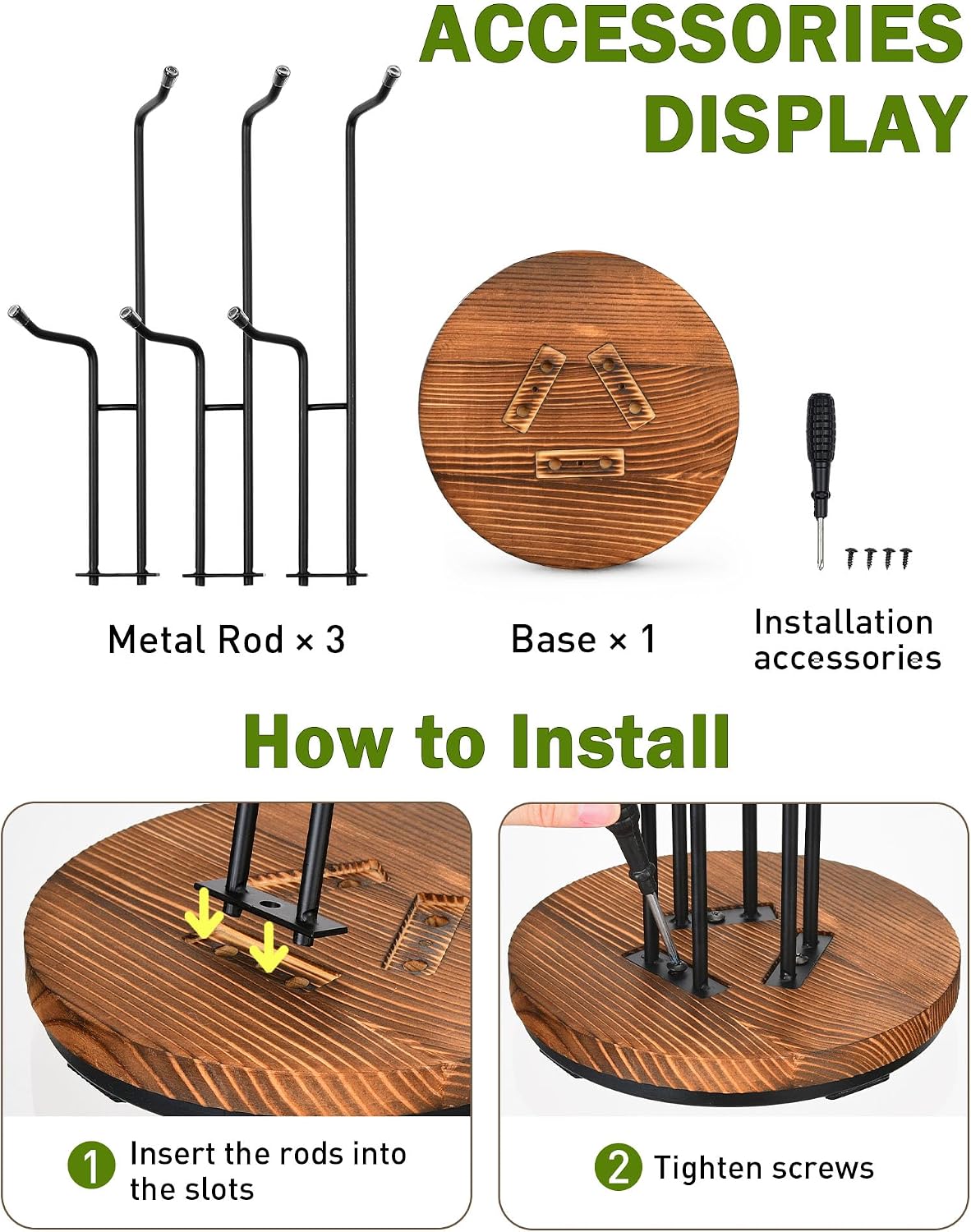 ACCESSORIES DISPLAY

Metal Rod × 3

Base × 1

Installation accessories

How to Install

1 Insert the rods into the slots

2 Tighten screws