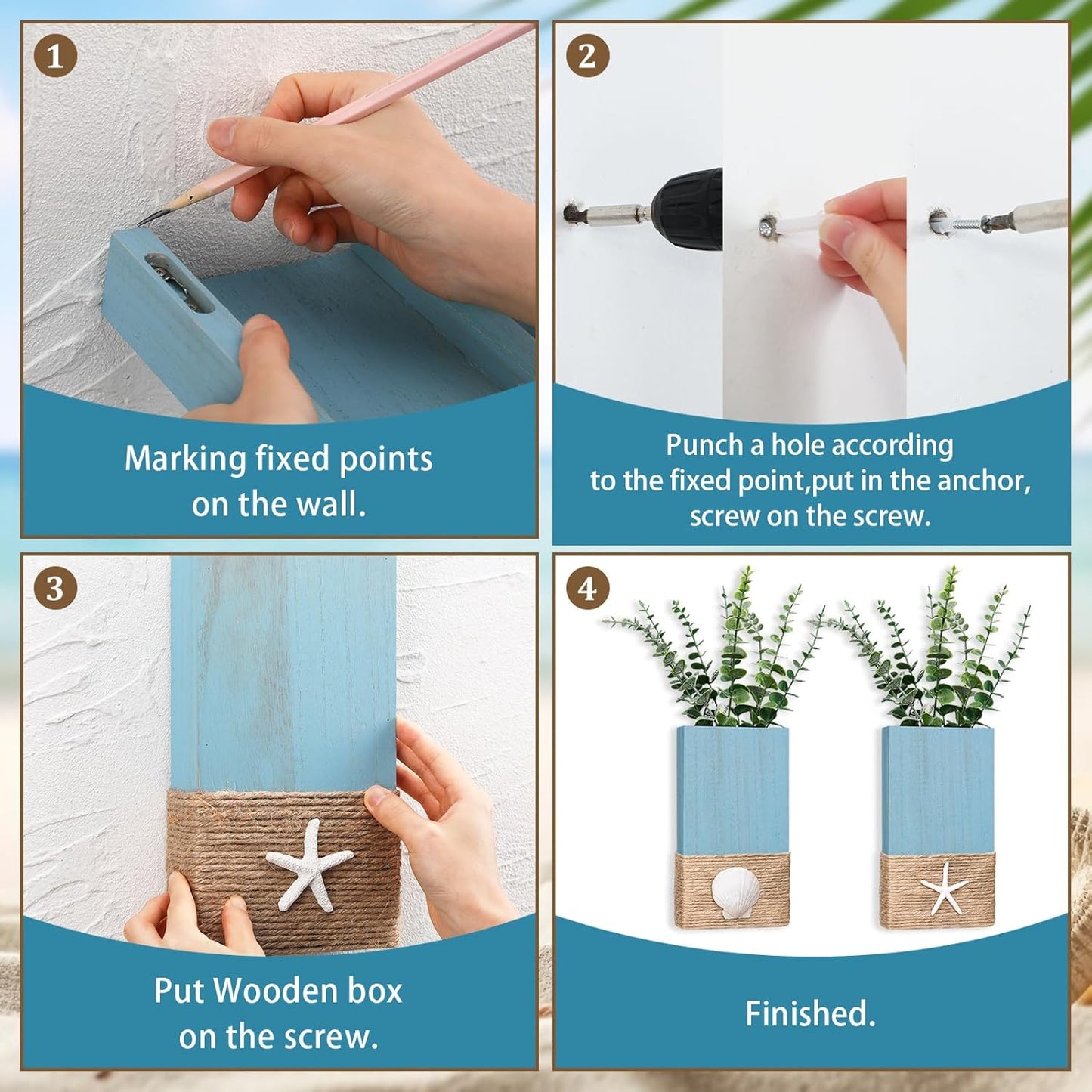 1

Marking fixed points on the wall.

2

Punch a hole according to the fixed point,put in the anchor, screw on the screw.

3

Put Wooden box on the screw.

4

Finished.