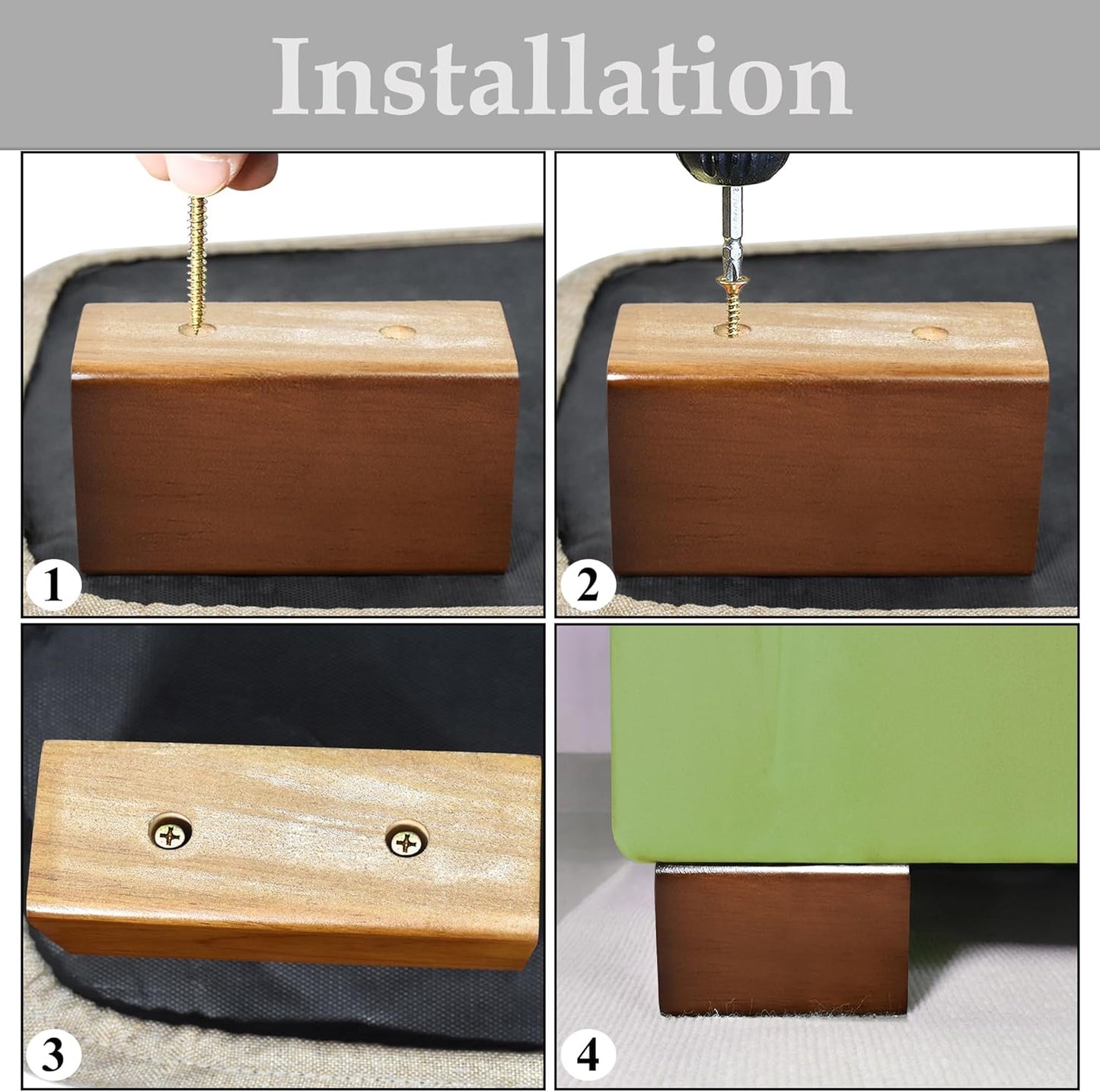 Installation

1

2

3

4