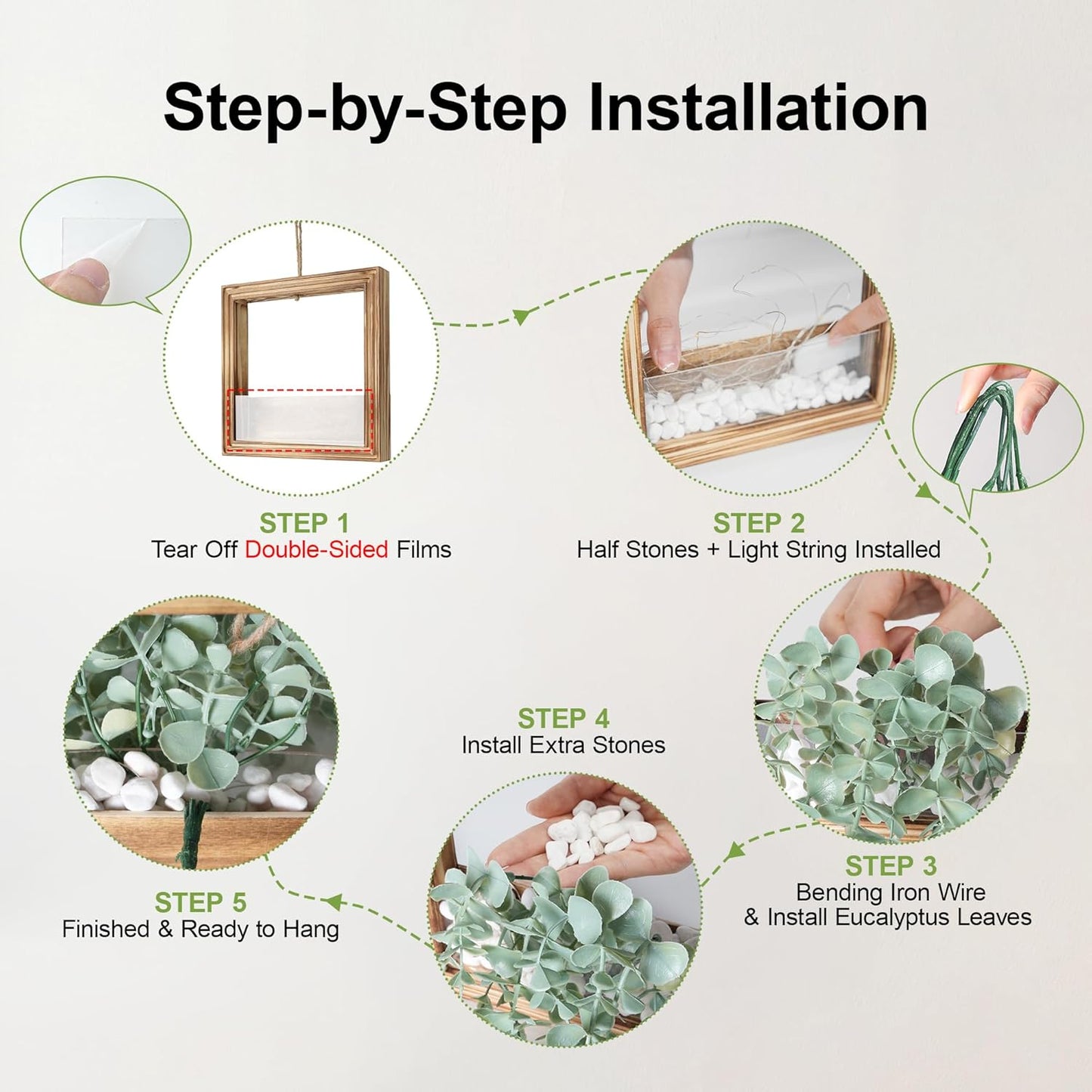 Step-by-Step Installation

STEP 1
Tear Off Double-Sided Films

STEP 2
Half Stones + Light String Installed

STEP 3
Bending Iron Wire
& Install Eucalyptus Leaves

STEP 4
Install Extra Stones

STEP 5
Finished & Ready to Hang