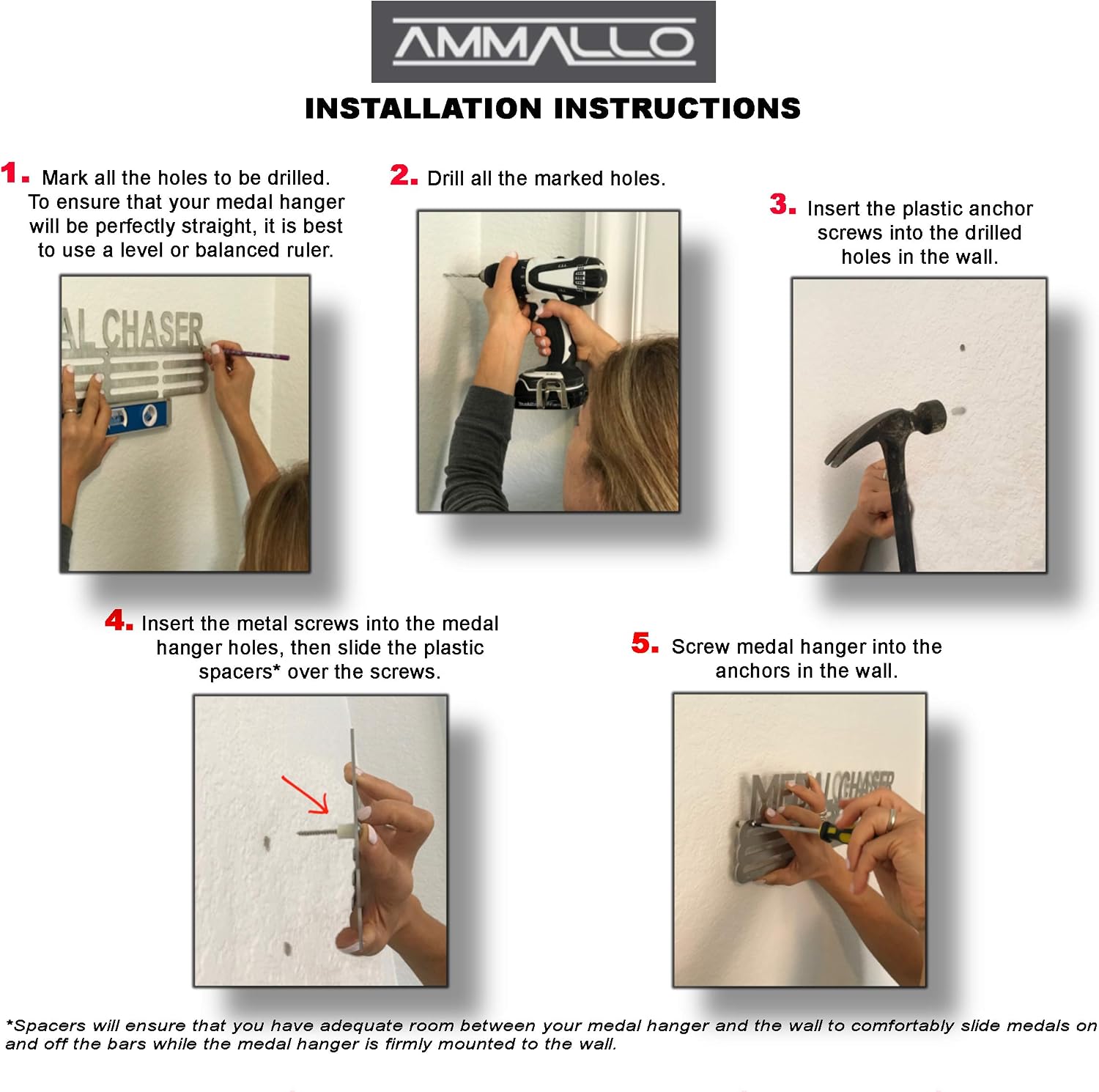 AMMALLO

INSTALLATION INSTRUCTIONS

1. Mark all the holes to be drilled. To ensure that your medal hanger will be perfectly straight, it is best to use a level or balanced ruler.

AL CHASER

2. Drill all the marked holes.

3. Insert the plastic anchor screws into the drilled holes in the wall.

4. Insert the metal screws into the medal hanger holes, then slide the plastic spacers* over the screws.

5. Screw medal hanger into the anchors in the wall.

MEDAL CHASER

*Spacers will ensure that you have adequate room between your medal hanger and the wall to comfortably slide medals on and off the bars while the medal hanger is firmly mounted to the wall.