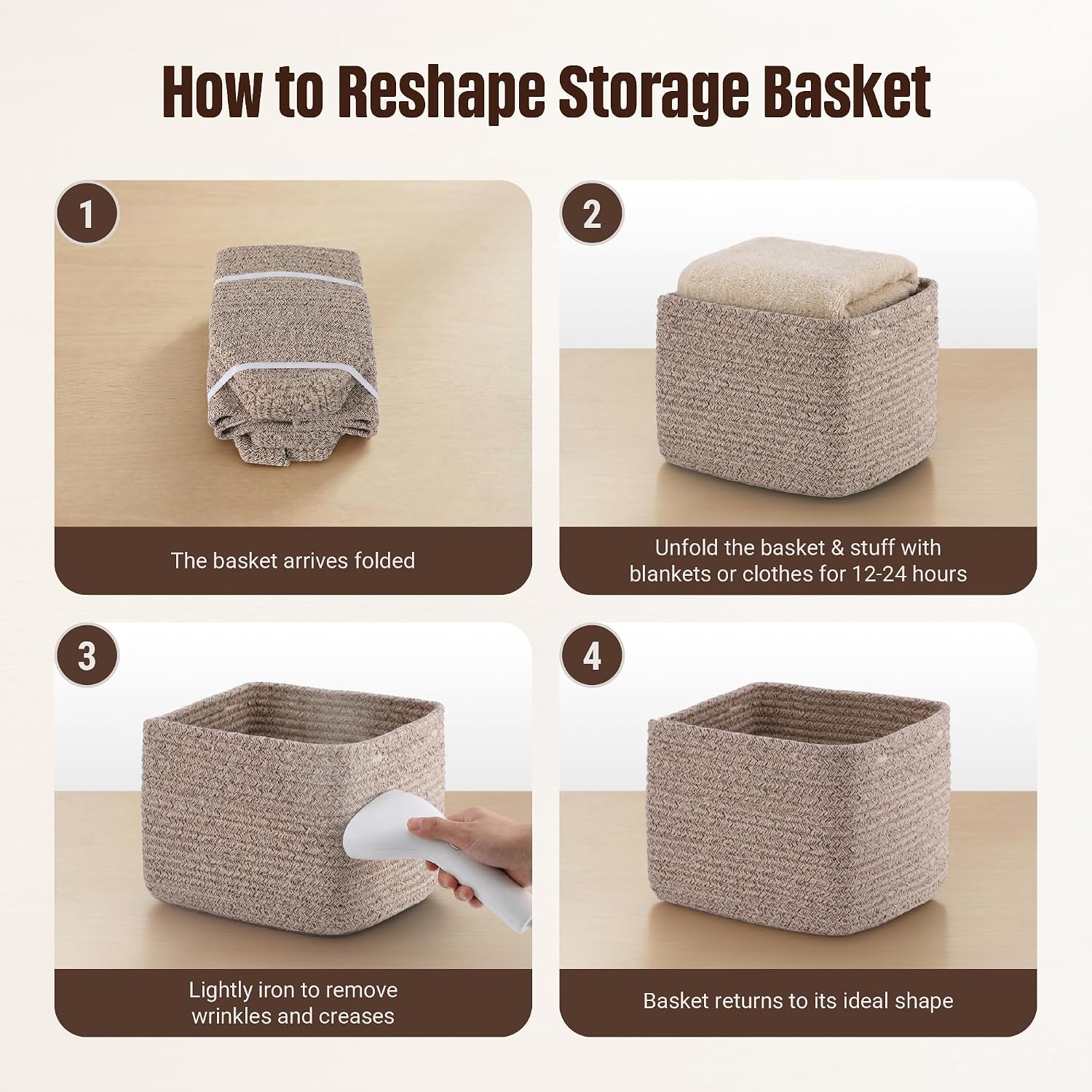 How to Reshape Storage Basket

1

The basket arrives folded

2

Unfold the basket & stuff with blankets or clothes for 12-24 hours

3

Lightly iron to remove wrinkles and creases

4

Basket returns to its ideal shape