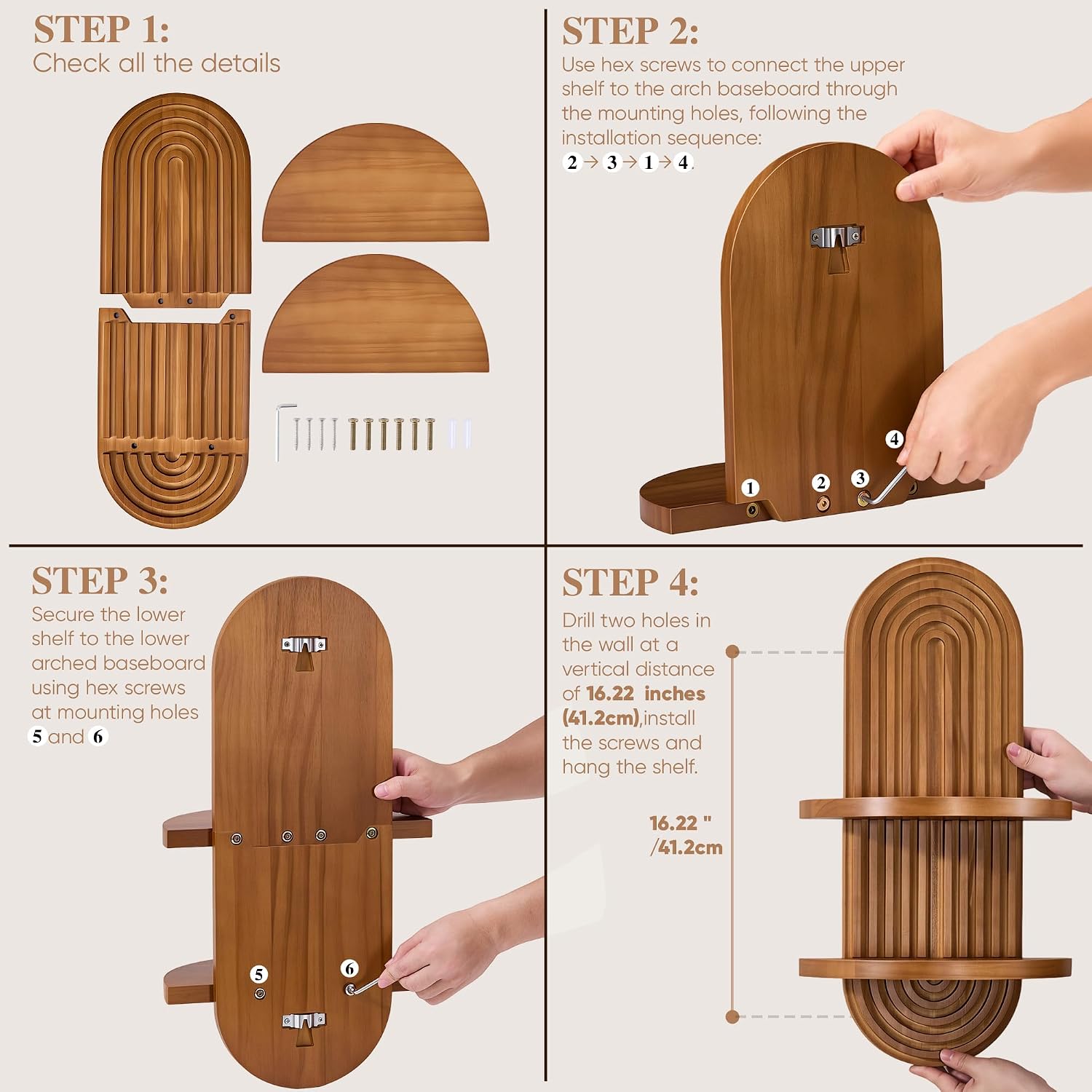 STEP 1:
Check all the details

STEP 2:
Use hex screws to connect the upper shelf to the arch baseboard through the mounting holes, following the installation sequence:
2 → 3 → 1 → 4.

1 2 3 4

STEP 3:
Secure the lower shelf to the lower arched baseboard using hex screws at mounting holes 5 and 6

5 6

STEP 4:
Drill two holes in the wall at a vertical distance of 16.22 inches (41.2cm),install the screws and hang the shelf.

16.22 " /41.2cm