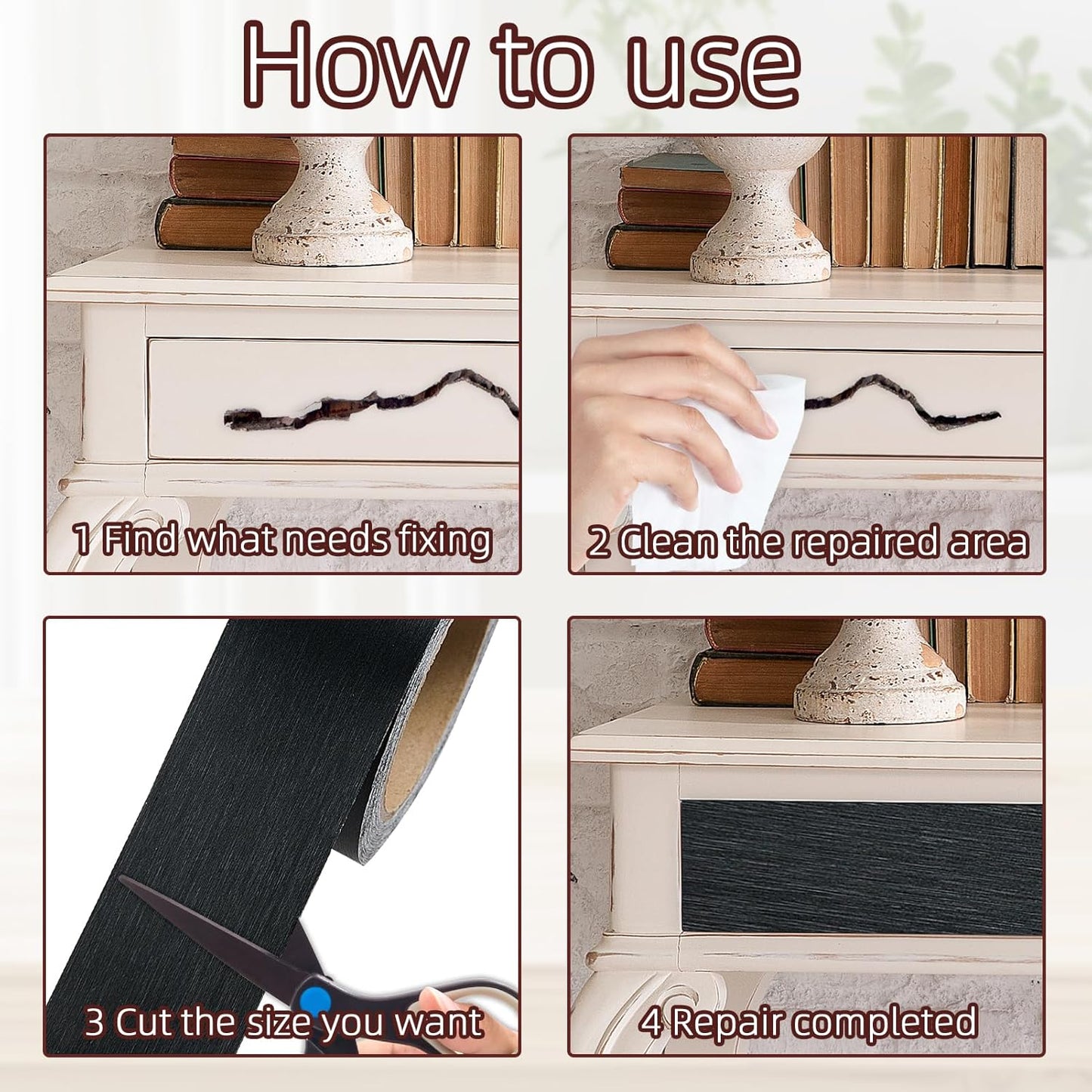 How to use

1 Find what needs fixing

2 Clean the repaired area

3 Cut the size you want

4 Repair completed